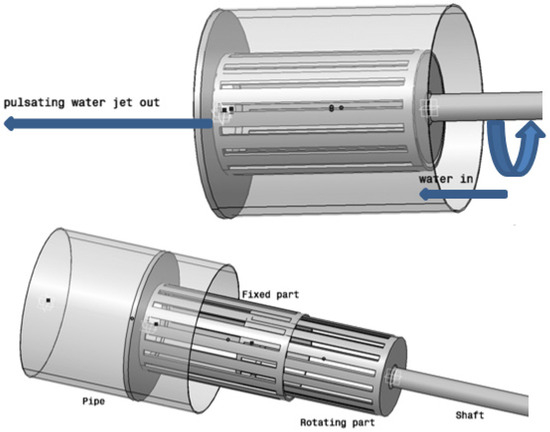 pulsating water jet out

water in

Fixed part

Pipe

Rotating part

Shaft