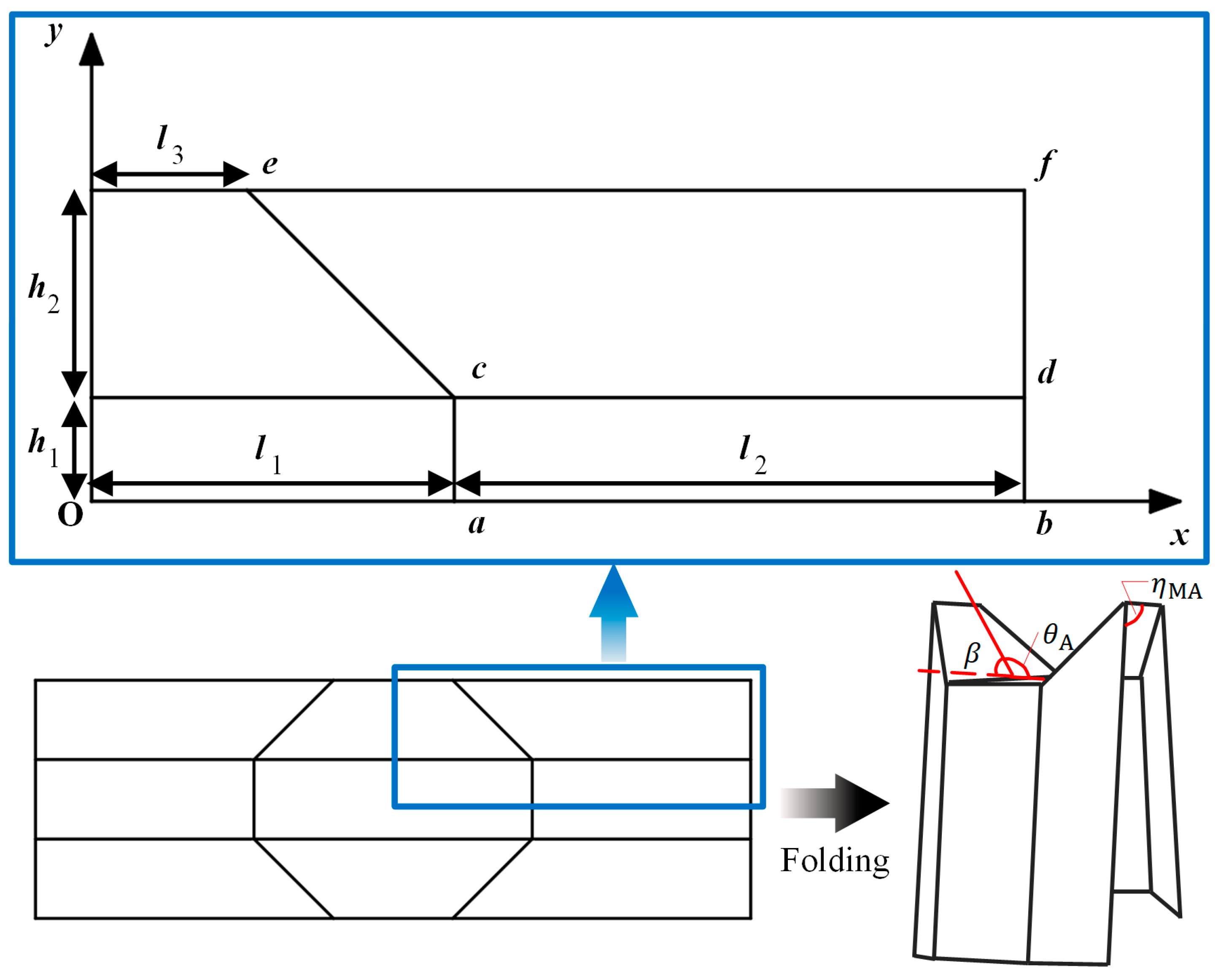 $y$

$l_3$

$e$

$f$

$h_2$

$c$

$d$

$h_1$

$l_1$

$l_2$

O

$a$

$b$

$x$

$\eta_{MA}$

$\theta_A$

$\beta$

Folding