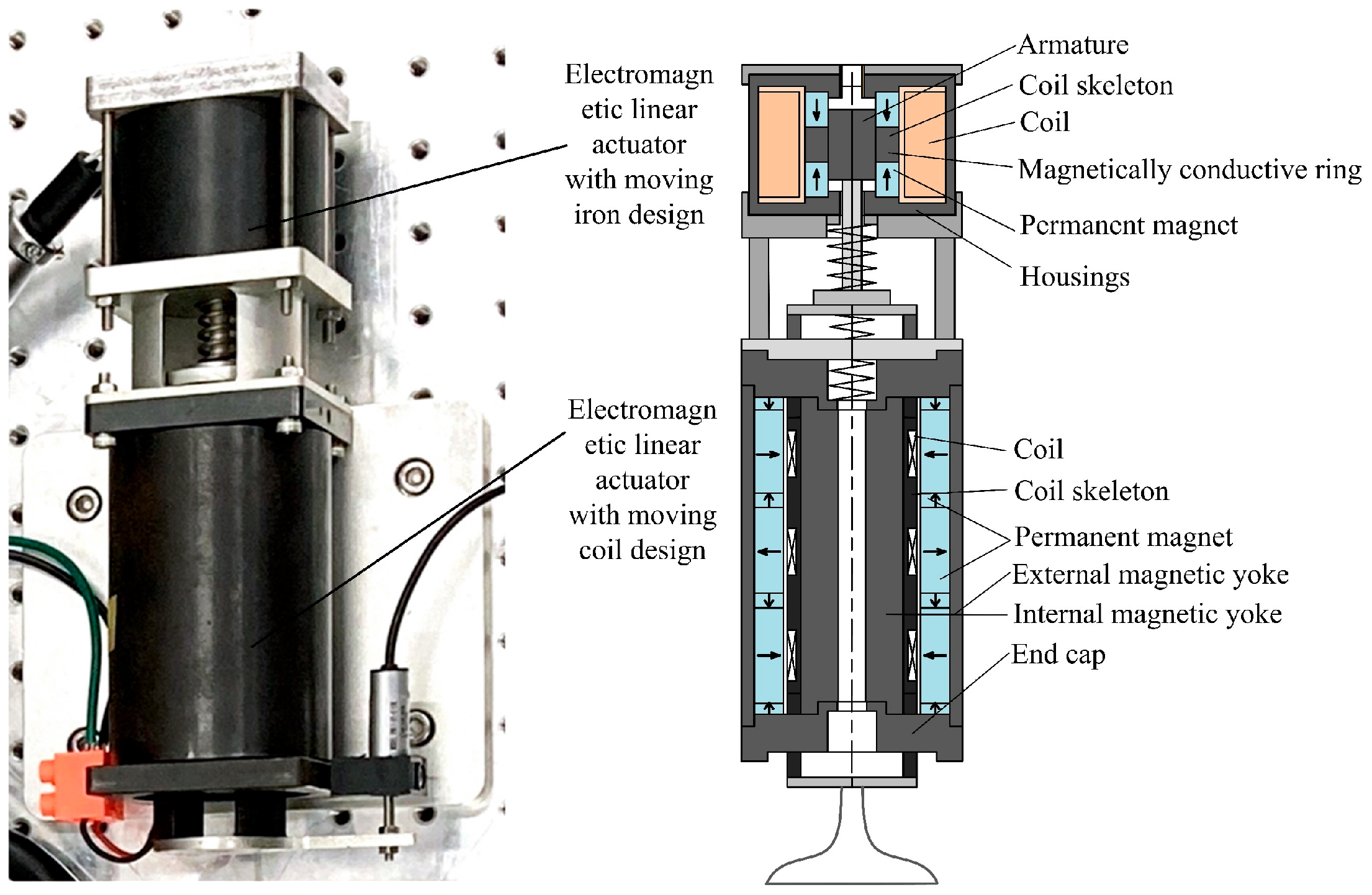 Electromagnetic linear actuator with moving iron design

Electromagnetic linear actuator with moving coil design

Armature
Coil skeleton
Coil
Magnetically conductive ring
Permanent magnet
Housings

Coil
Coil skeleton
Permanent magnet
External magnetic yoke
Internal magnetic yoke
End cap