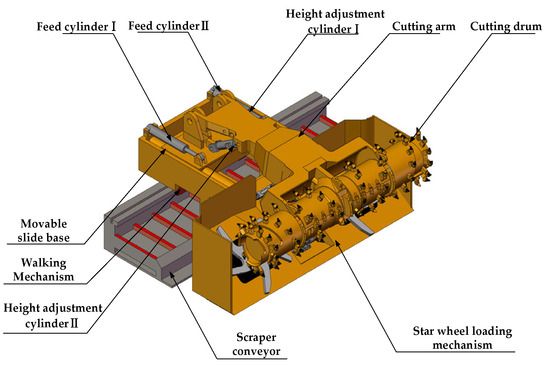 Feed cylinder Ⅰ

Feed cylinder Ⅱ

Height adjustment cylinder Ⅰ

Cutting arm

Cutting drum

Movable slide base

Walking Mechanism

Height adjustment cylinder Ⅱ

Scraper conveyor

Star wheel loading mechanism