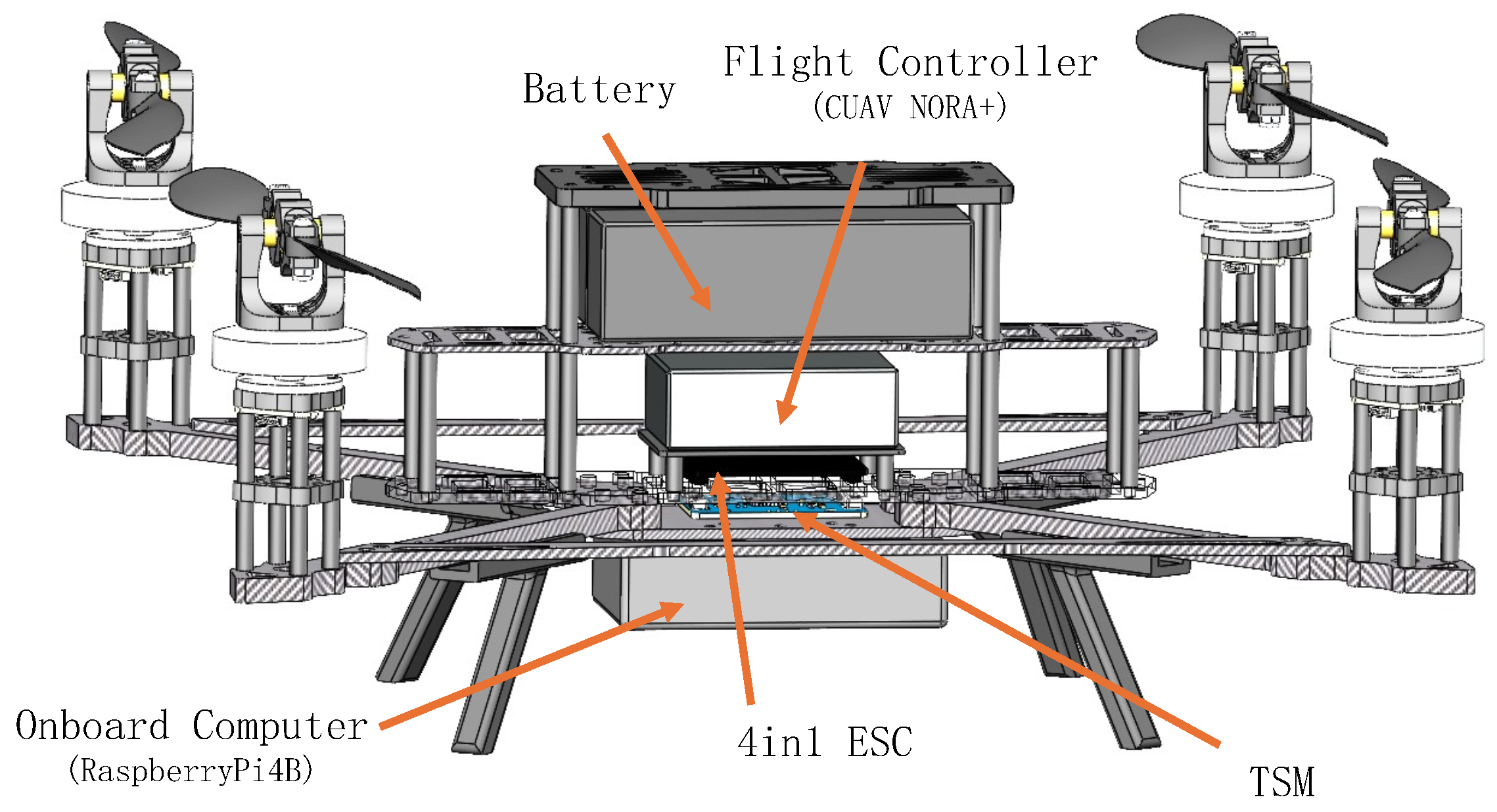 Battery

Flight Controller
(CUAV NORA+)

Onboard Computer
(RaspberryPi4B)

4in1 ESC

TSM