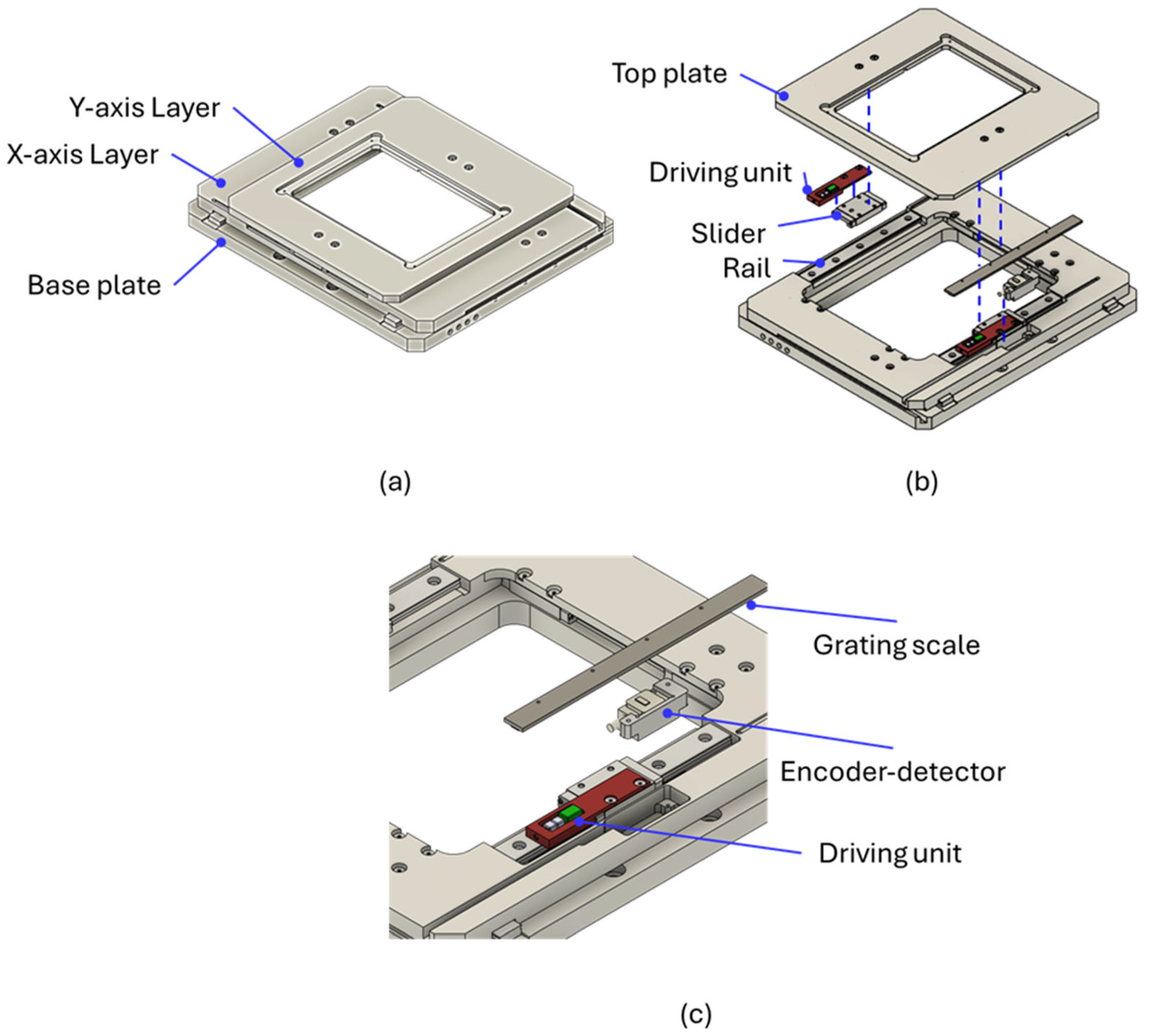 Y-axis Layer
X-axis Layer
Base plate

(a)

Top plate
Driving unit
Slider
Rail

(b)

Grating scale
Encoder-detector
Driving unit

(c)