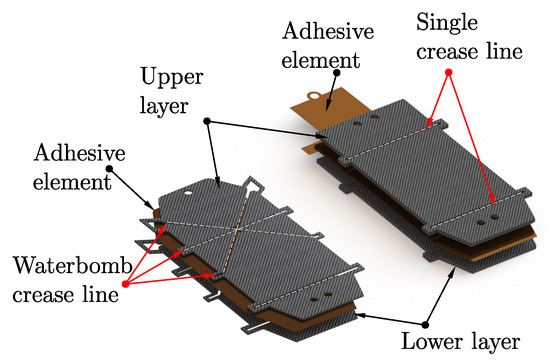 Adhesive element

Single crease line

Upper layer

Adhesive element

Waterbomb crease line

Lower layer