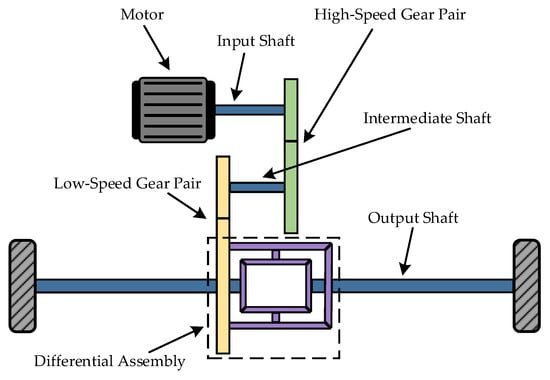 Motor

High-Speed Gear Pair

Input Shaft

Intermediate Shaft

Low-Speed Gear Pair

Output Shaft

Differential Assembly