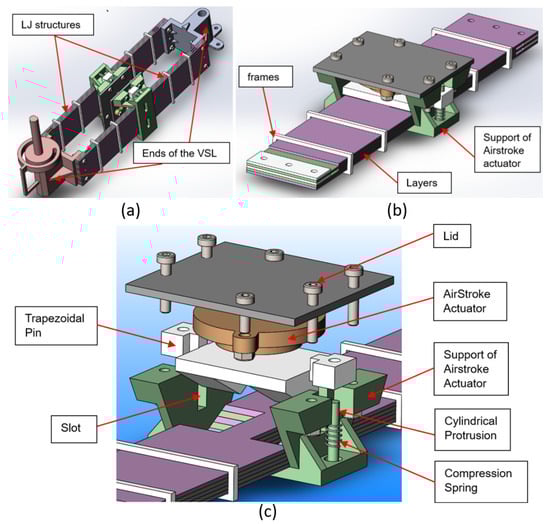 LJ structures

Ends of the VSL

(a)

frames

Support of Airstroke actuator

Layers

(b)

Lid

AirStroke Actuator

Trapezoidal Pin

Support of Airstroke Actuator

Slot

Cylindrical Protrusion

Compression Spring

(c)