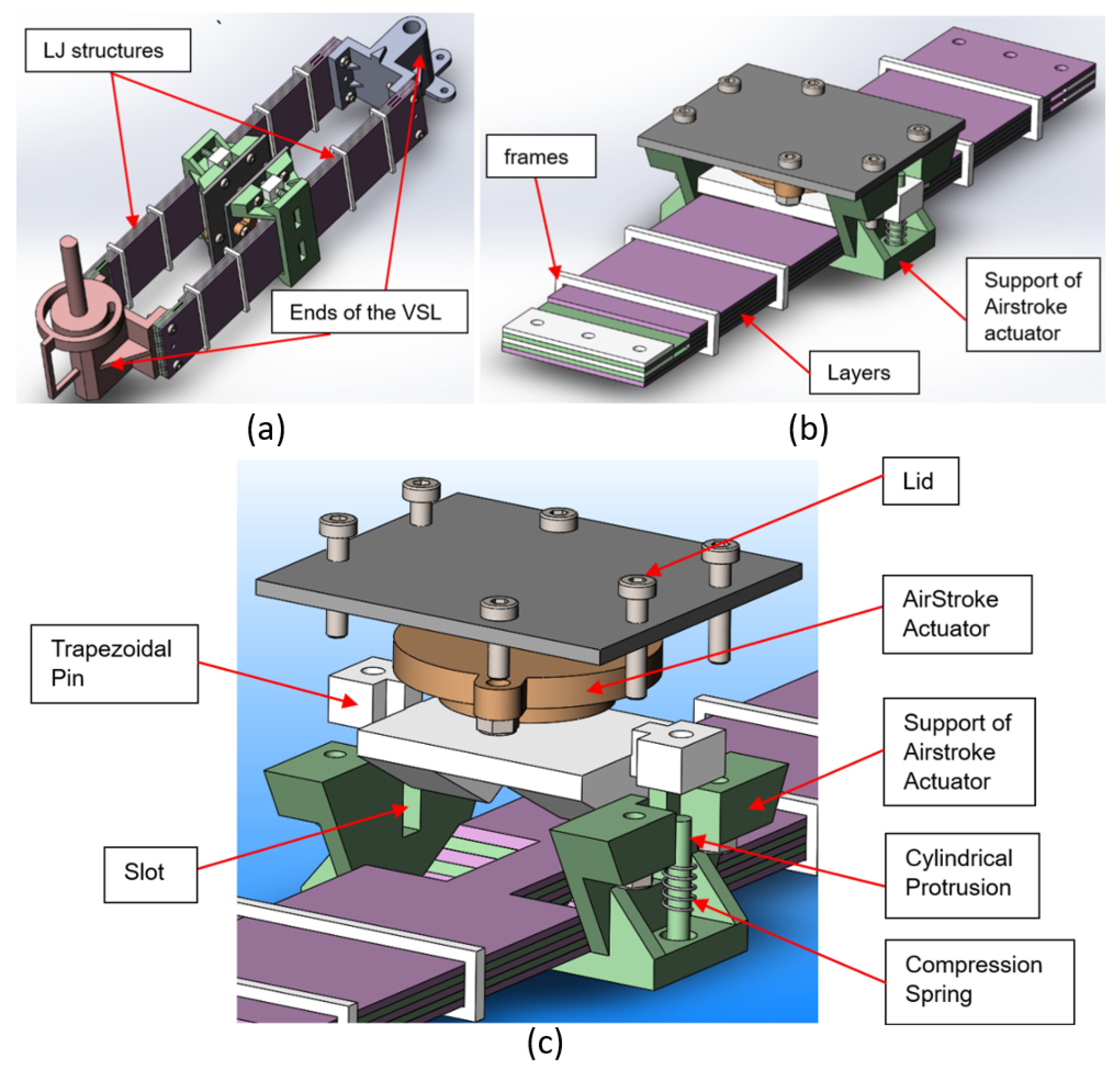 LJ structures

Ends of the VSL

(a)

frames

Support of Airstroke actuator

Layers

(b)

Lid

AirStroke Actuator

Trapezoidal Pin

Support of Airstroke Actuator

Slot

Cylindrical Protrusion

Compression Spring

(c)