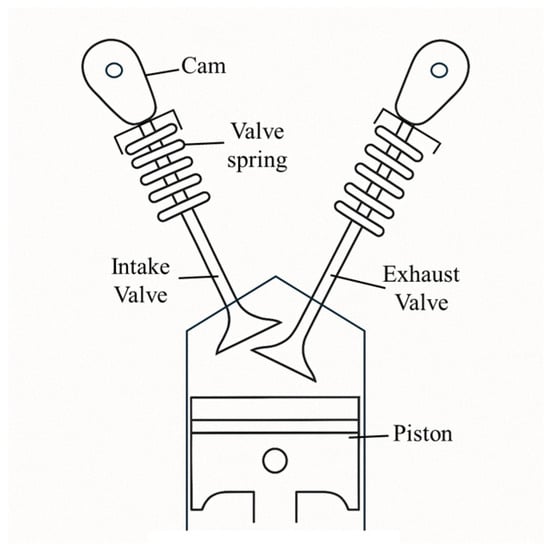 Cam

Valve spring

Intake Valve

Exhaust Valve

Piston