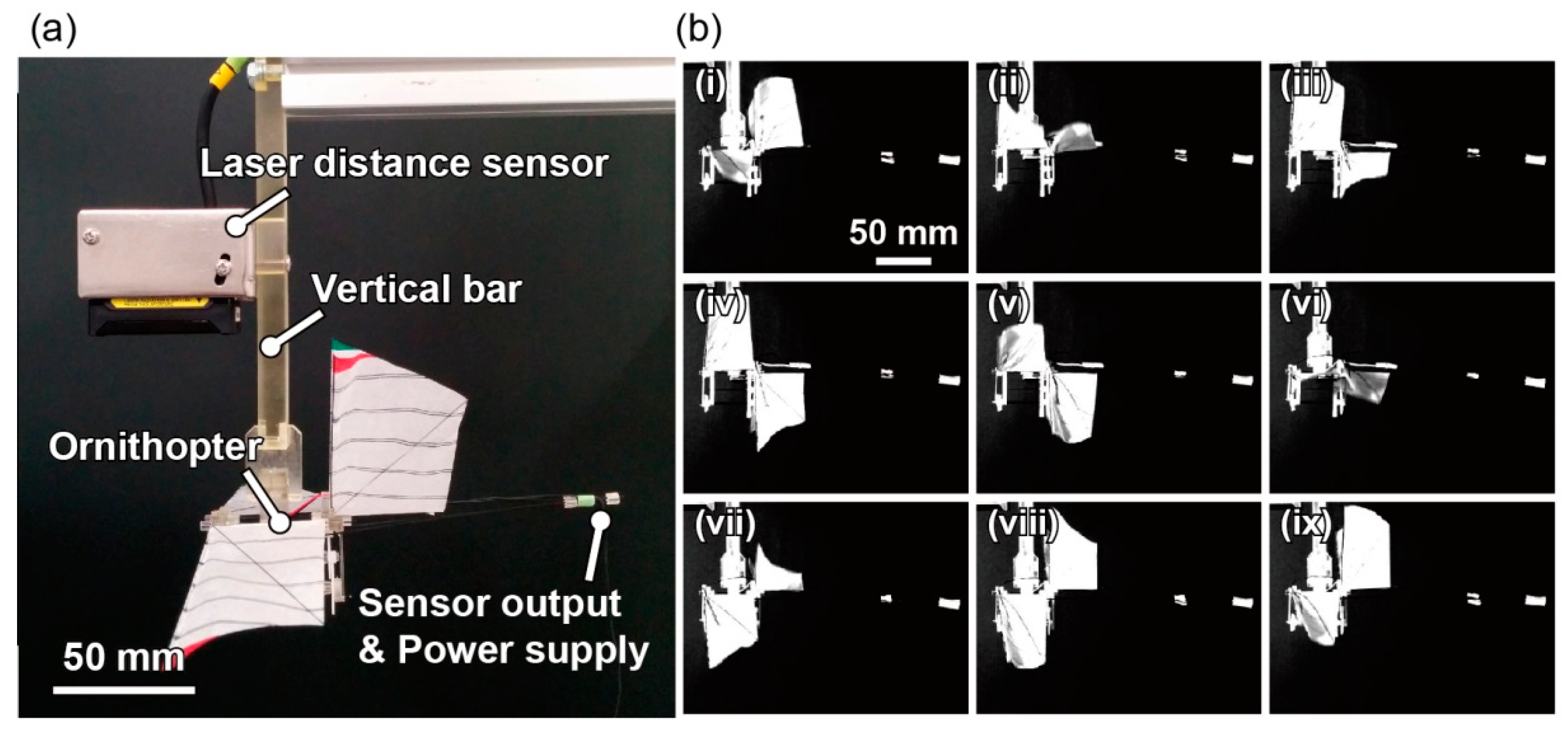 (a)

Laser distance sensor

Vertical bar

Ornithopter

Sensor output & Power supply

50 mm

(b)

(i)

50 mm

(ii)

(iii)

(iv)

(v)

(vi)

(vii)

(viii)

(ix)