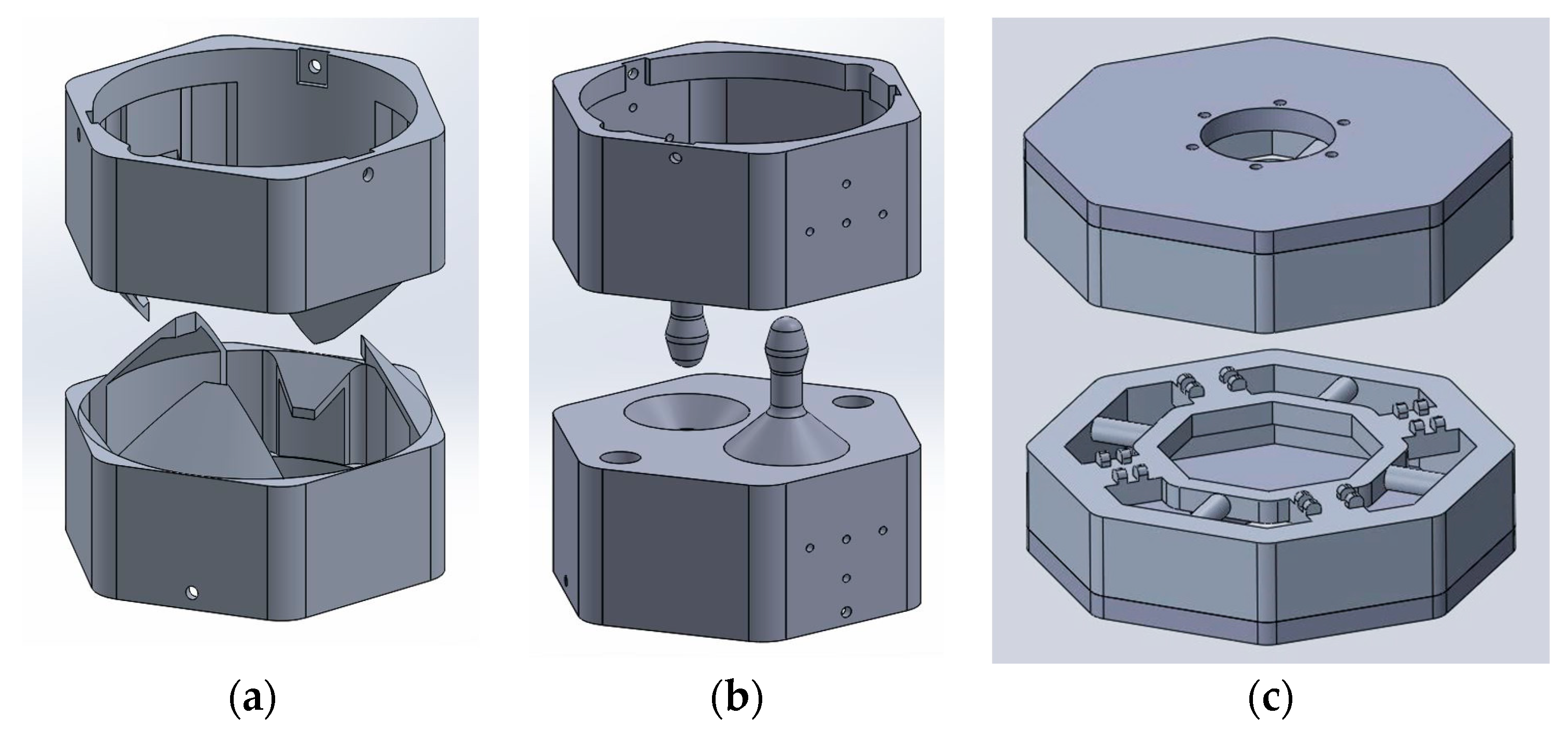 (a)

(b)

(c)