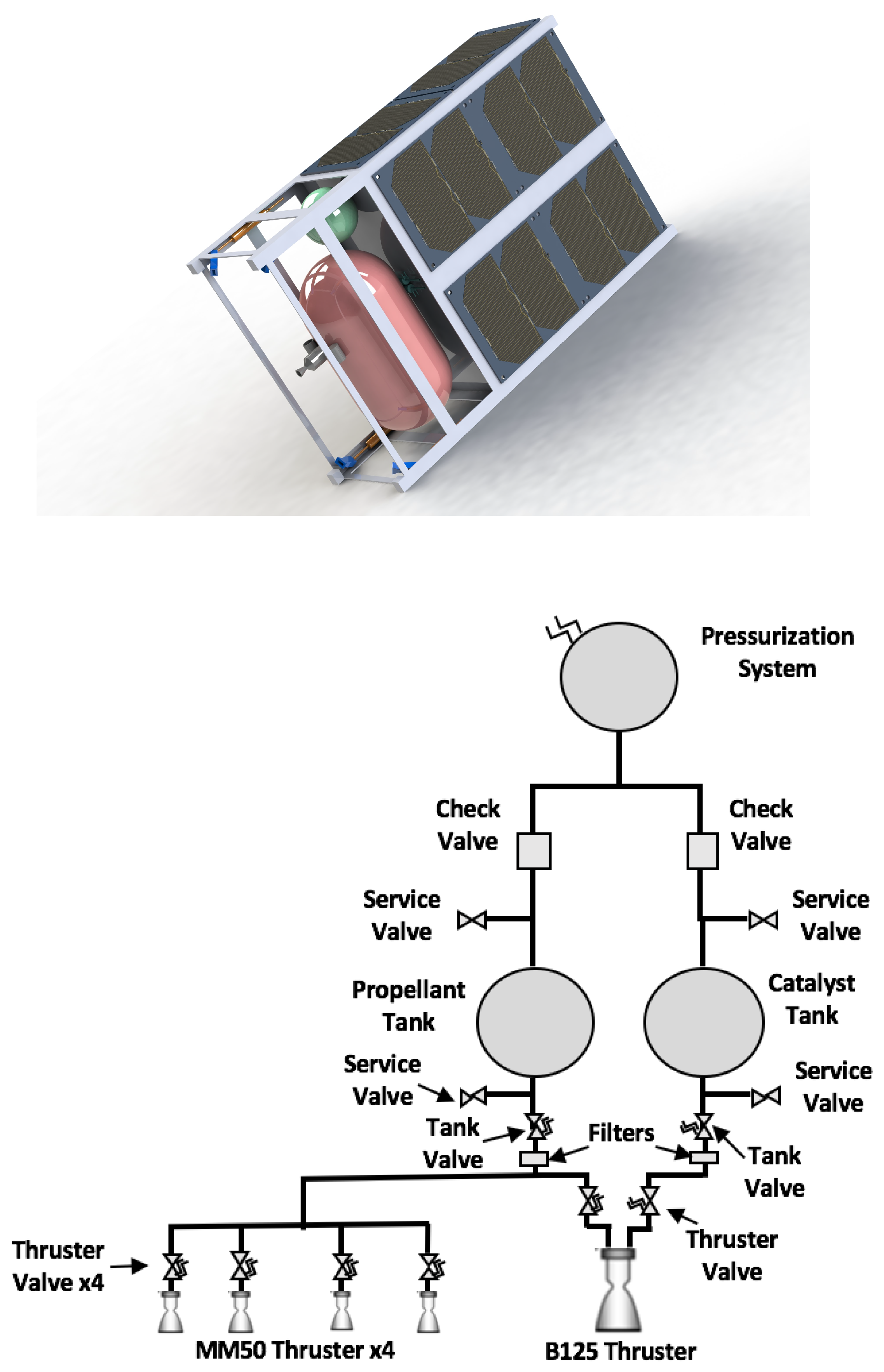 Pressurization System

Check Valve

Check Valve

Service Valve

Service Valve

Propellant Tank

Catalyst Tank

Service Valve

Service Valve

Tank Valve

Filters

Tank Valve

Thruster Valve

Thruster Valve x4

MM50 Thruster x4

B125 Thruster