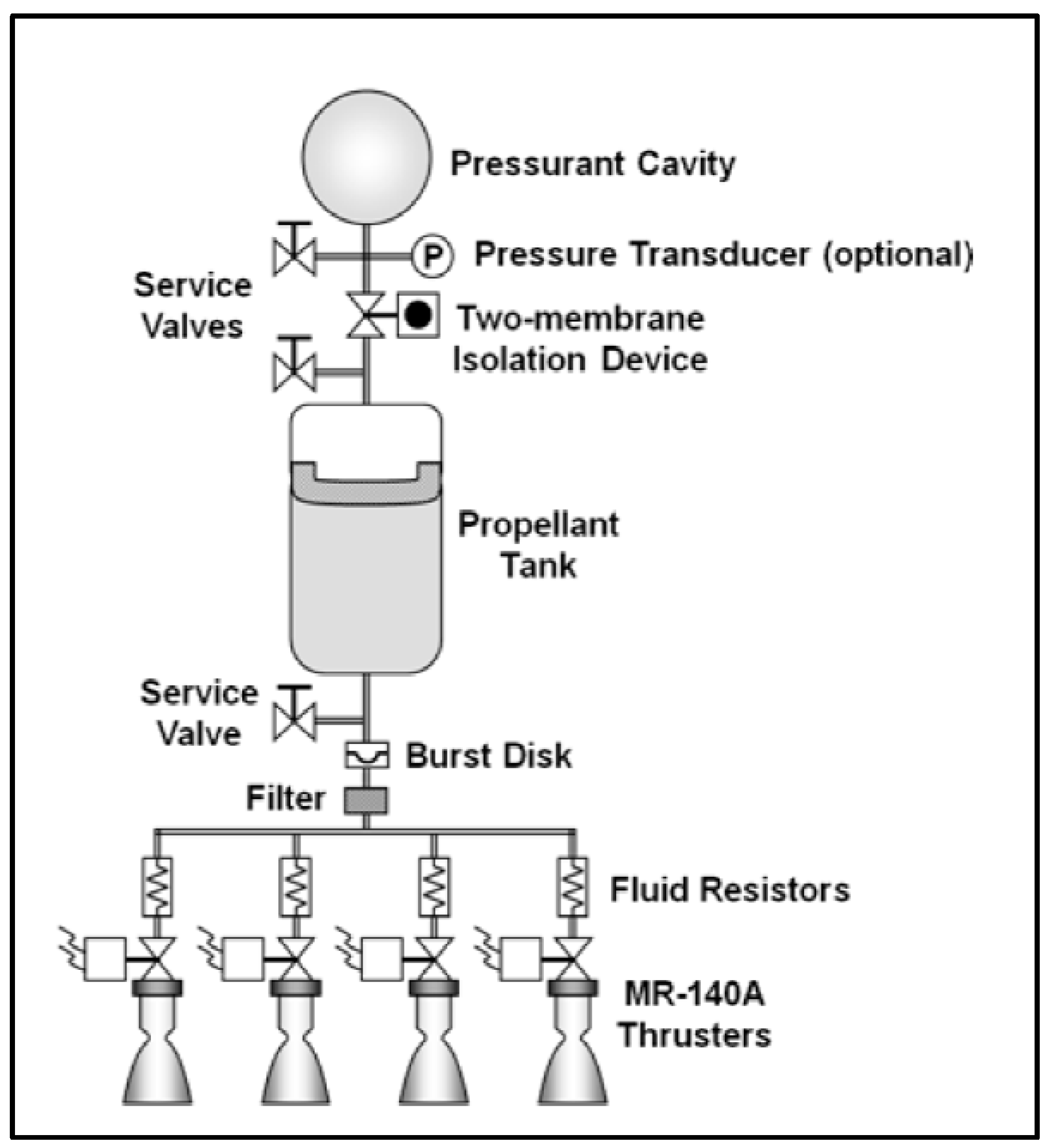 Pressurant Cavity

P

Pressure Transducer (optional)

Service Valves

Two-membrane Isolation Device

Propellant Tank

Service Valve

Burst Disk

Filter

Fluid Resistors

MR-140A Thrusters