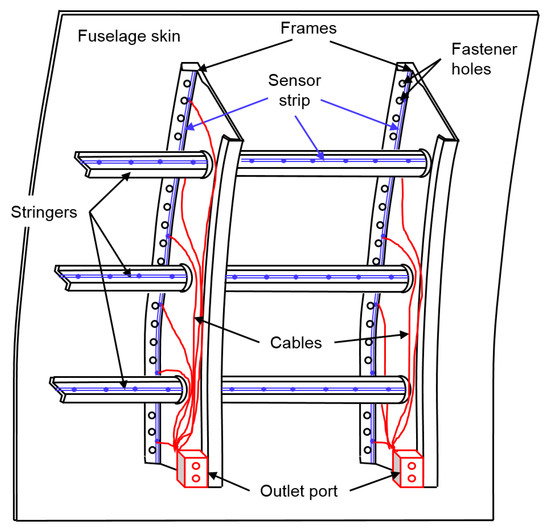 Fuselage skin

Frames

Fastener holes

Sensor strip

Stringers

Cables

Outlet port