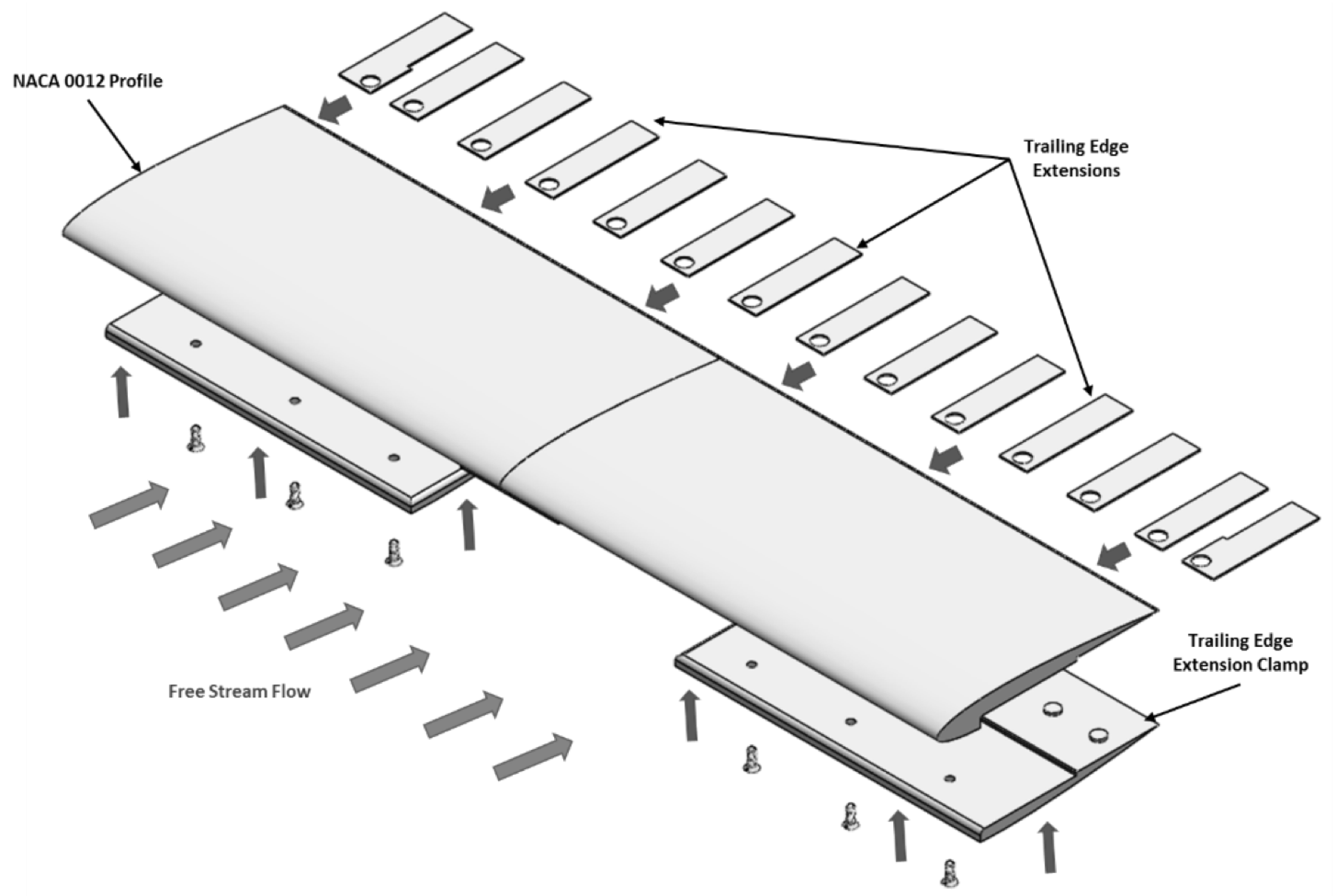 NACA 0012 Profile

Trailing Edge Extensions

Trailing Edge Extension Clamp

Free Stream Flow