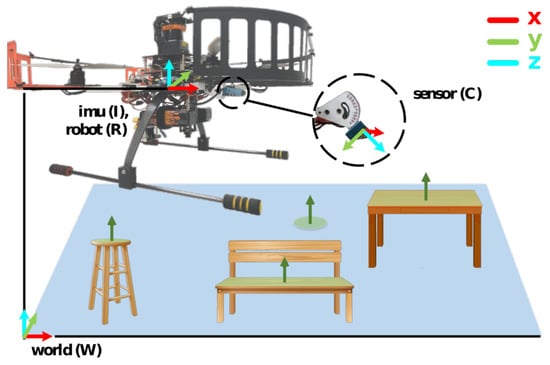 x
y
z
sensor (C)
imu (I),
robot (R)
world (W)