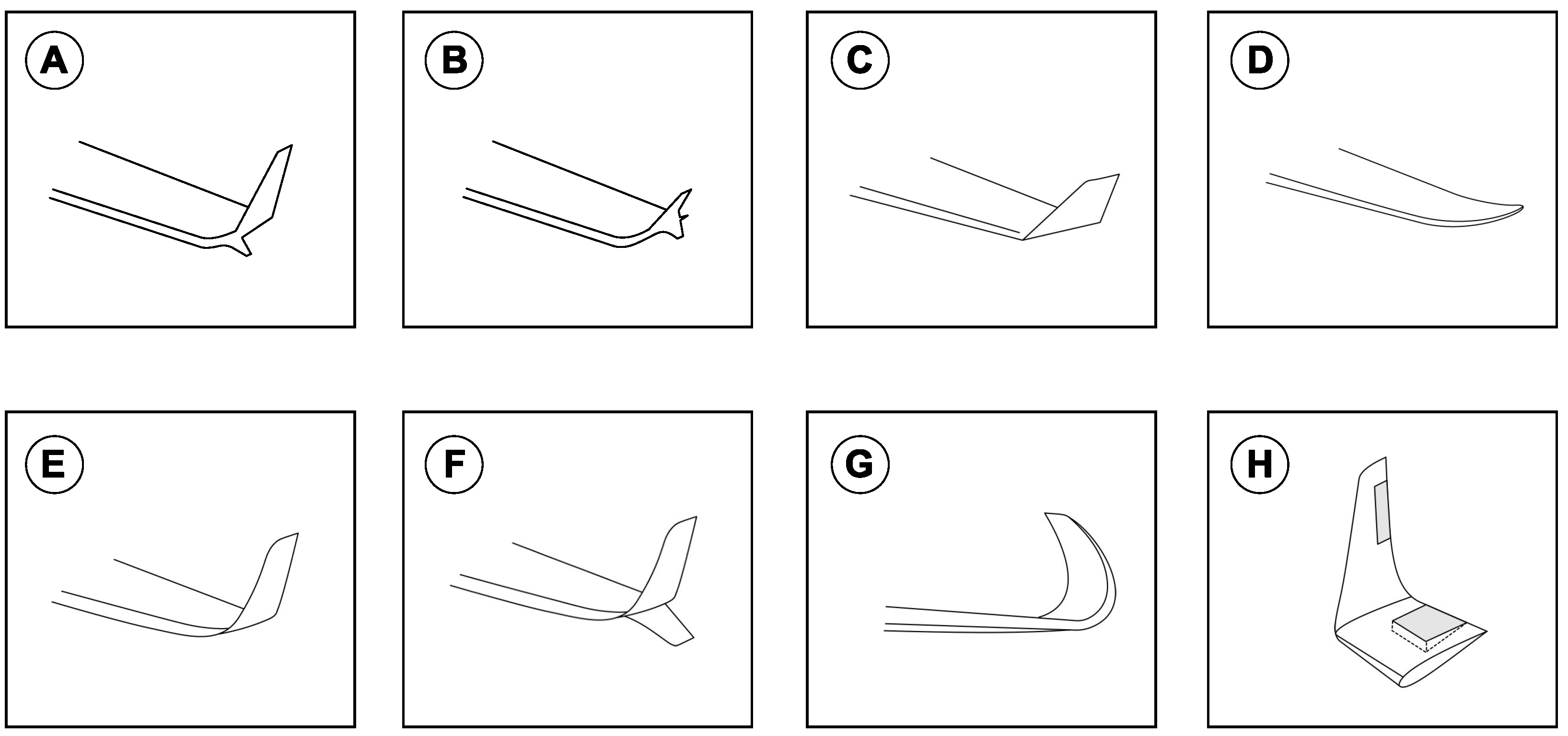 A

B

C

D

E

F

G

H