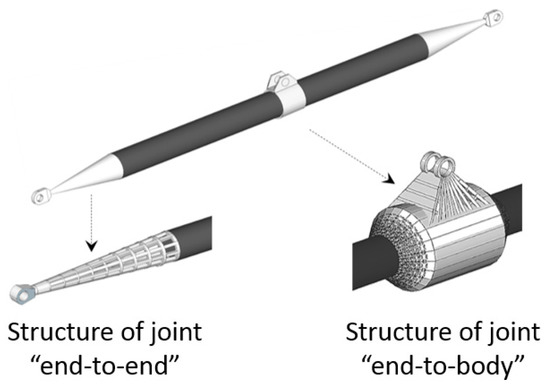 Structure of joint “end-to-end”

Structure of joint “end-to-body”