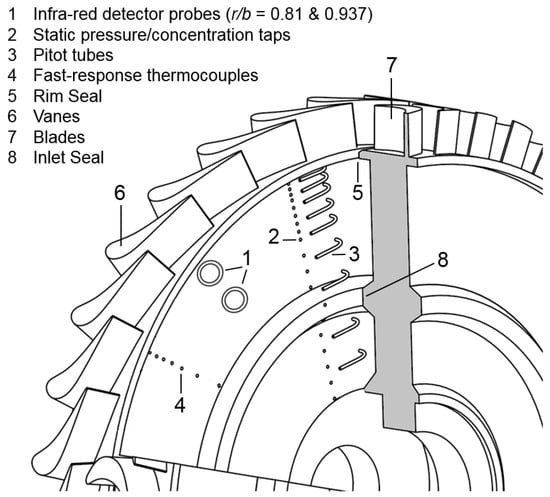 1 Infra-red detector probes ($r/b$ = 0.81 & 0.937)
2 Static pressure/concentration taps
3 Pitot tubes
4 Fast-response thermocouples
5 Rim Seal
6 Vanes
7 Blades
8 Inlet Seal

7
6
5
2
3
1
8
4