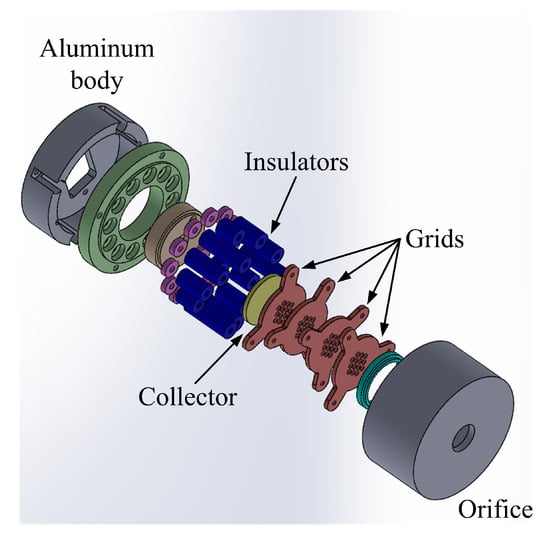 Aluminum body

Insulators

Grids

Collector

Orifice