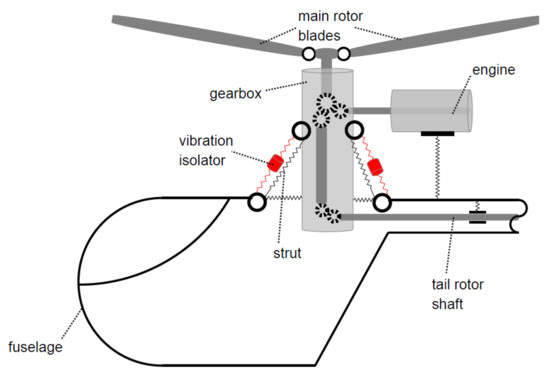 main rotor blades

engine

gearbox

vibration isolator

strut

tail rotor shaft

fuselage