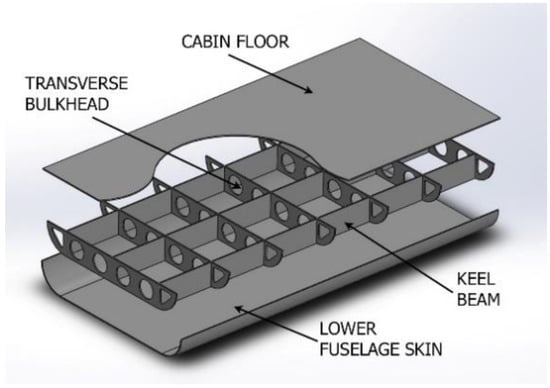 CABIN FLOOR

TRANSVERSE
BULKHEAD

KEEL
BEAM

LOWER
FUSELAGE SKIN