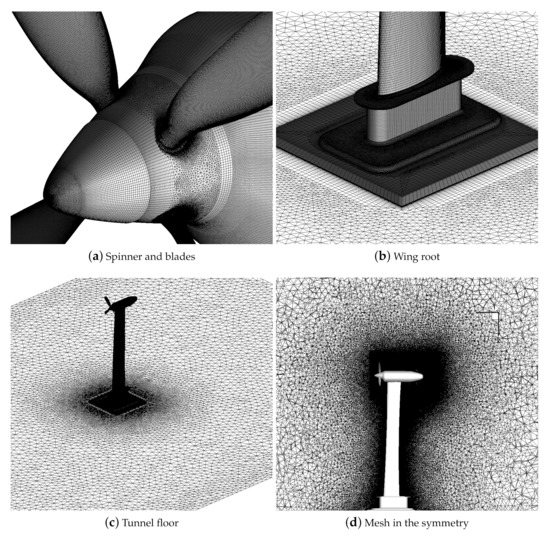 (a) Spinner and blades

(b) Wing root

(c) Tunnel floor

(d) Mesh in the symmetry