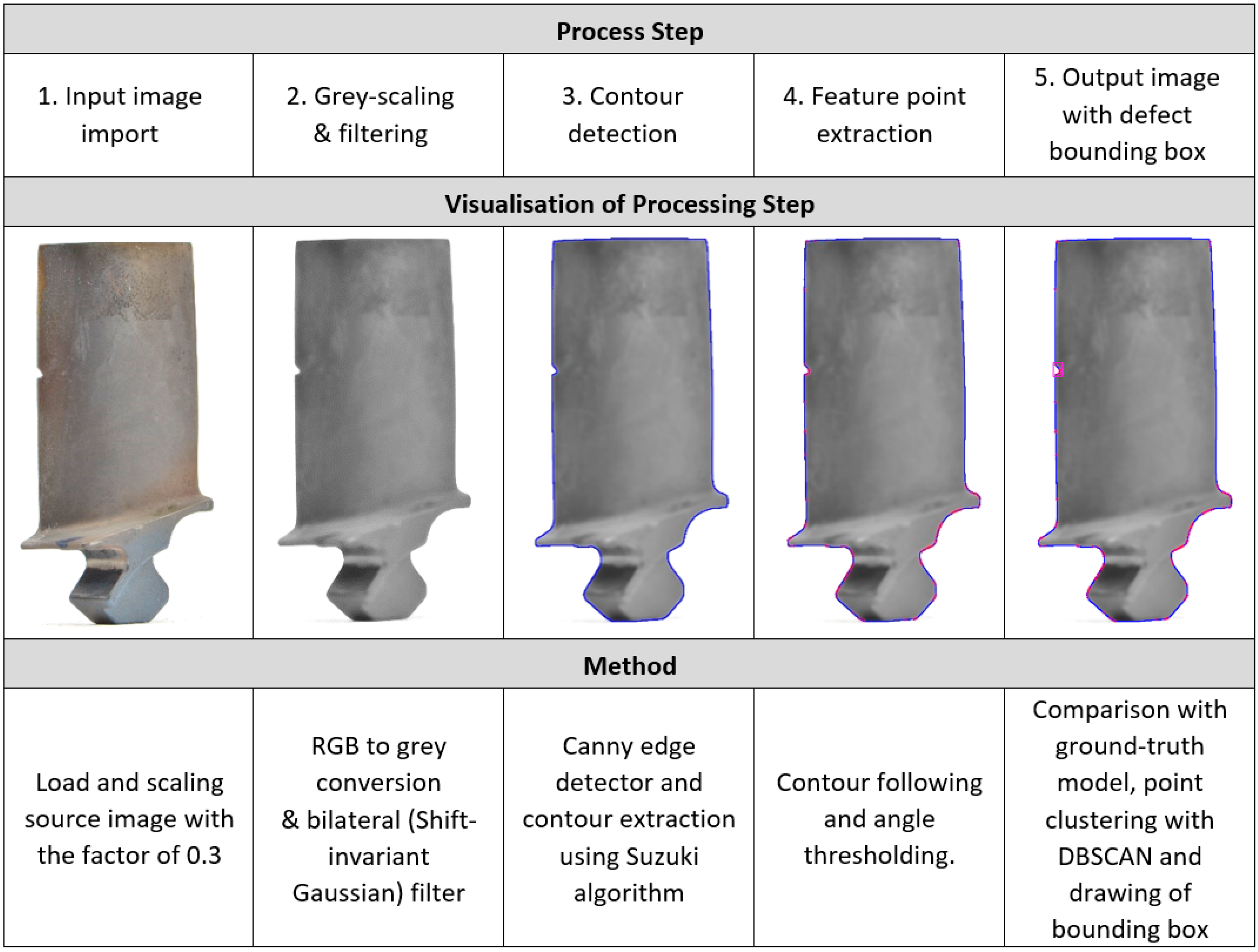 | Process Step | | | | |
|---|---|---|---|---|
| 1. Input image import | 2. Grey-scaling & filtering | 3. Contour detection | 4. Feature point extraction | 5. Output image with defect bounding box |
| Visualisation of Processing Step | | | | |
| | | | | |
| Method | | | | |
| Load and scaling source image with the factor of 0.3 | RGB to grey conversion & bilateral (Shift-invariant Gaussian) filter | Canny edge detector and contour extraction using Suzuki algorithm | Contour following and angle thresholding. | Comparison with ground-truth model, point clustering with DBSCAN and drawing of bounding box |