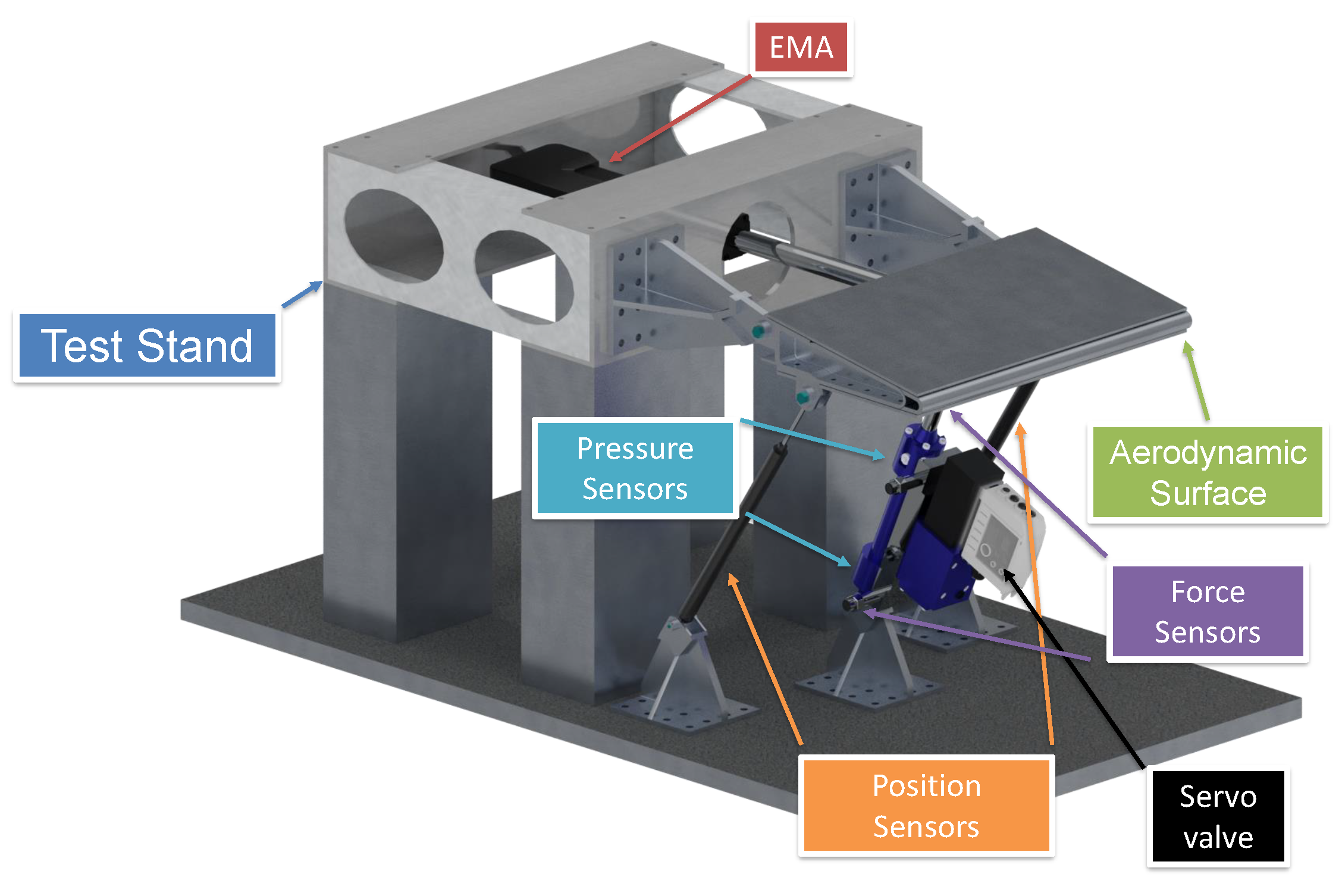 EMA

Test Stand

Pressure Sensors

Aerodynamic Surface

Force Sensors

Position Sensors

Servo valve