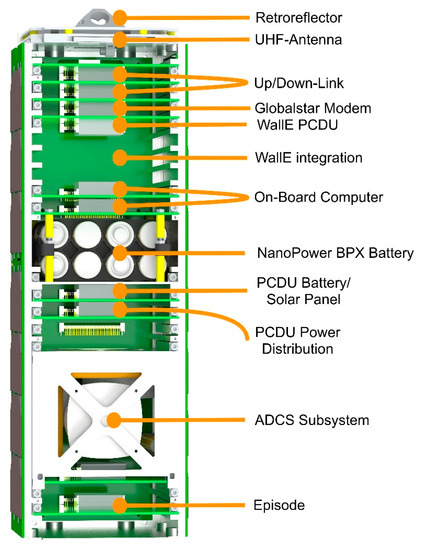 Retroreflector
UHF-Antenna
Up/Down-Link
Globalstar Modem
WallE PCDU
WallE integration
On-Board Computer
NanoPower BPX Battery
PCDU Battery/ Solar Panel
PCDU Power Distribution
ADCS Subsystem
Episode