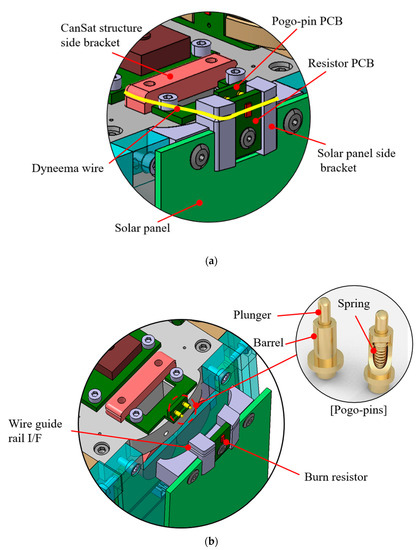 CanSat structure side bracket

Pogo-pin PCB

Resistor PCB

Dyneema wire

Solar panel side bracket

Solar panel

(a)

Plunger

Spring

Barrel

[Pogo-pins]

Wire guide rail I/F

Burn resistor

(b)