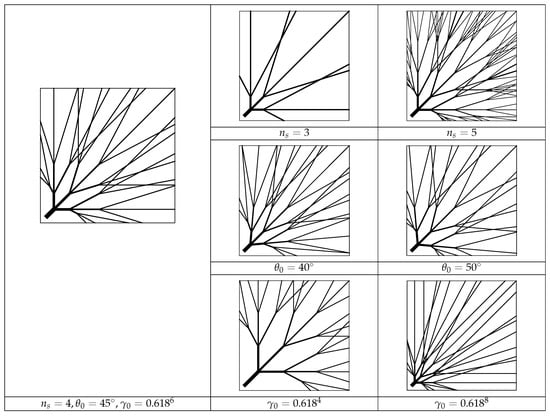 $n_s = 3$

$n_s = 5$

$\theta_0 = 40^\circ$

$\theta_0 = 50^\circ$

$n_s = 4, \theta_0 = 45^\circ, \gamma_0 = 0.618^6$

$\gamma_0 = 0.618^4$

$\gamma_0 = 0.618^8$