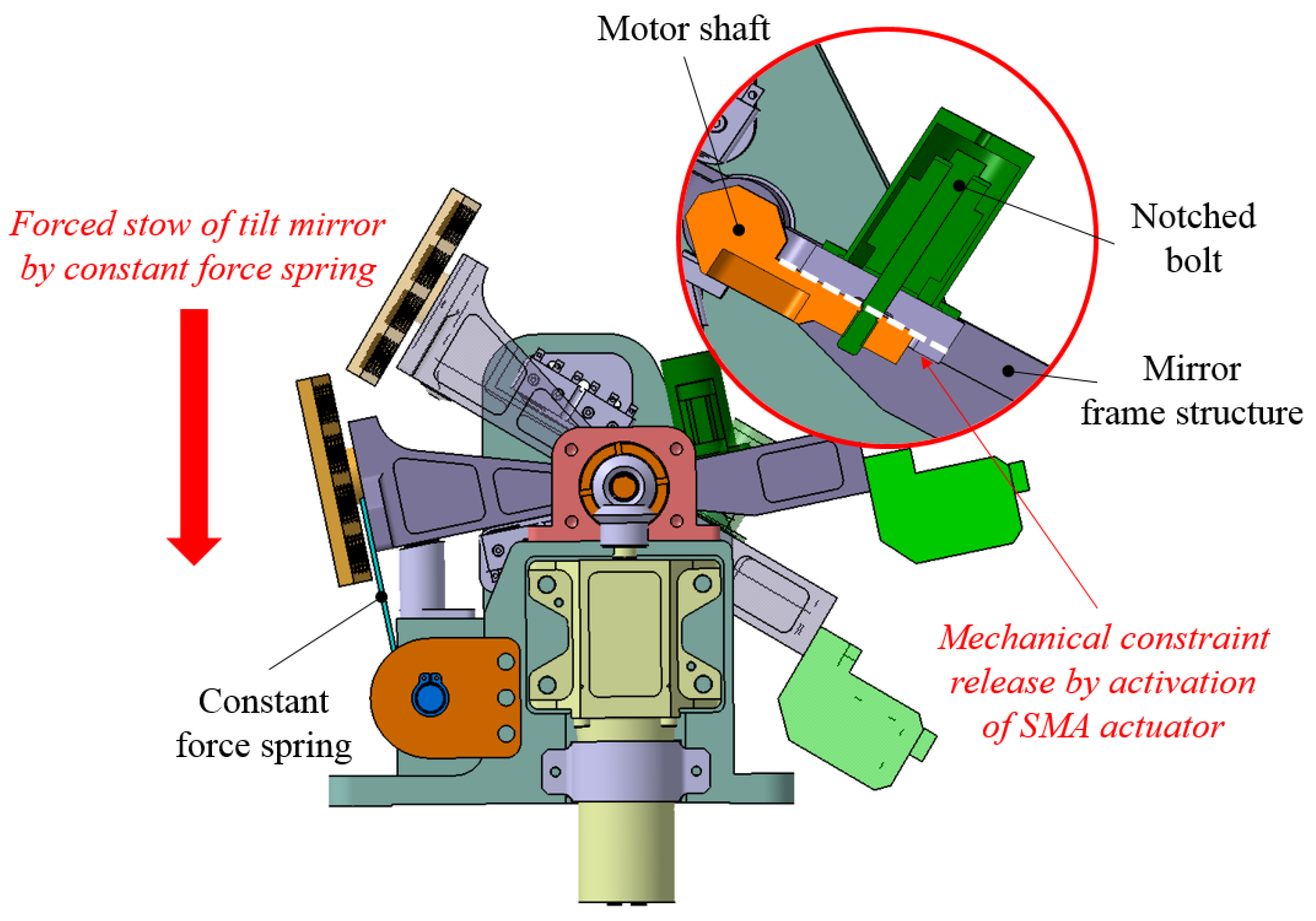 Motor shaft

Forced stow of tilt mirror by constant force spring

Notched bolt

Mirror frame structure

Mechanical constraint release by activation of SMA actuator

Constant force spring