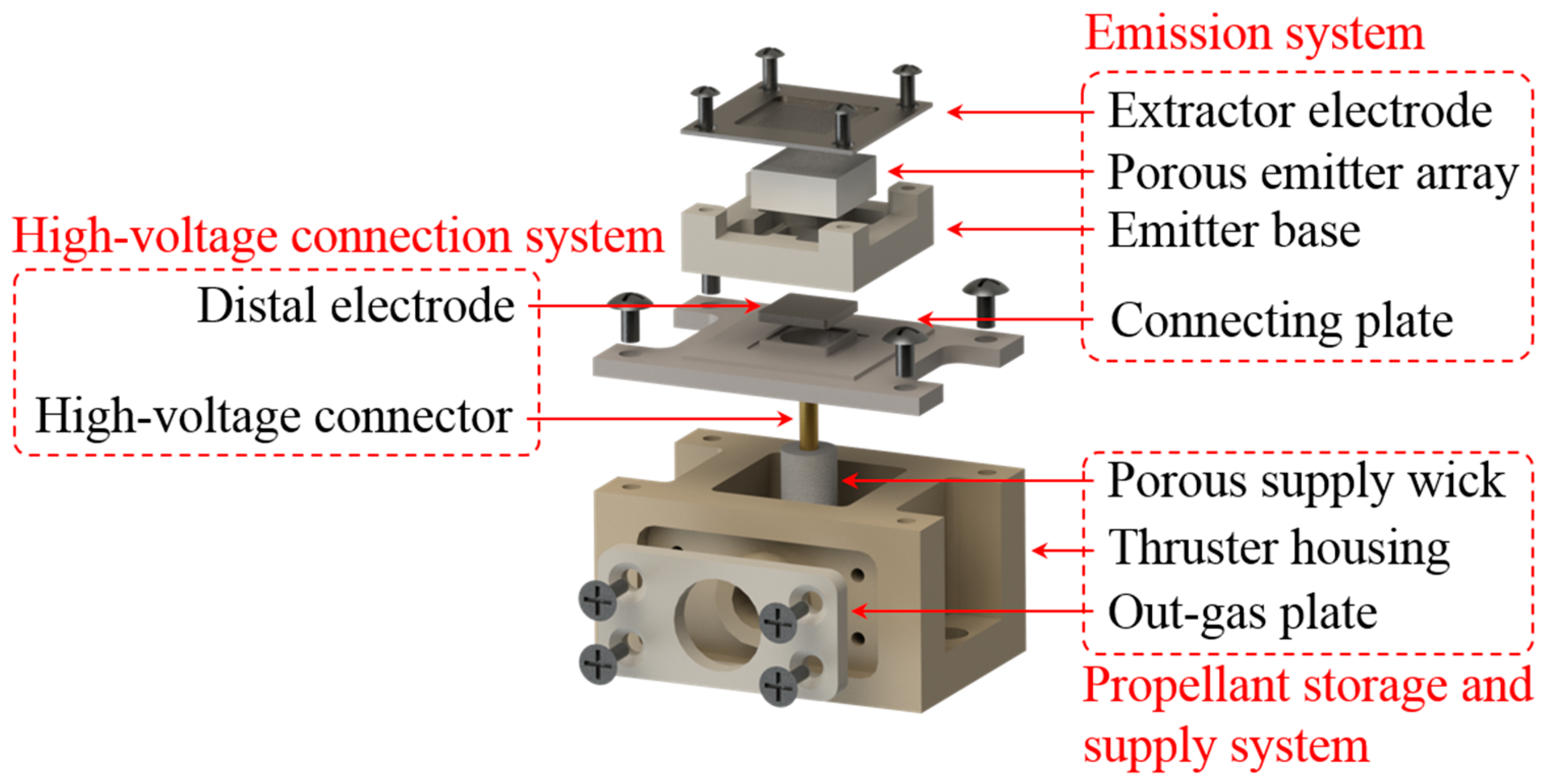 Emission system
Extractor electrode
Porous emitter array
Emitter base
Connecting plate

High-voltage connection system
Distal electrode
High-voltage connector

Porous supply wick
Thruster housing
Out-gas plate
Propellant storage and supply system