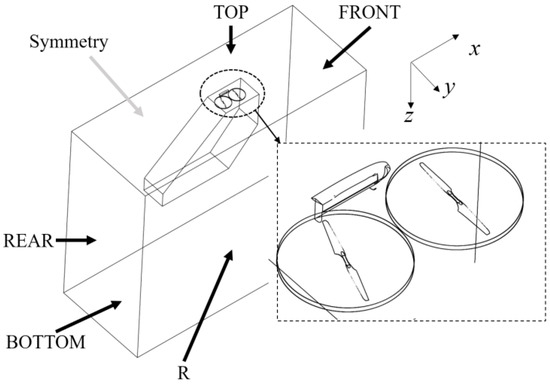 TOP
FRONT
Symmetry
$x$
$y$
$z$
REAR
BOTTOM
R