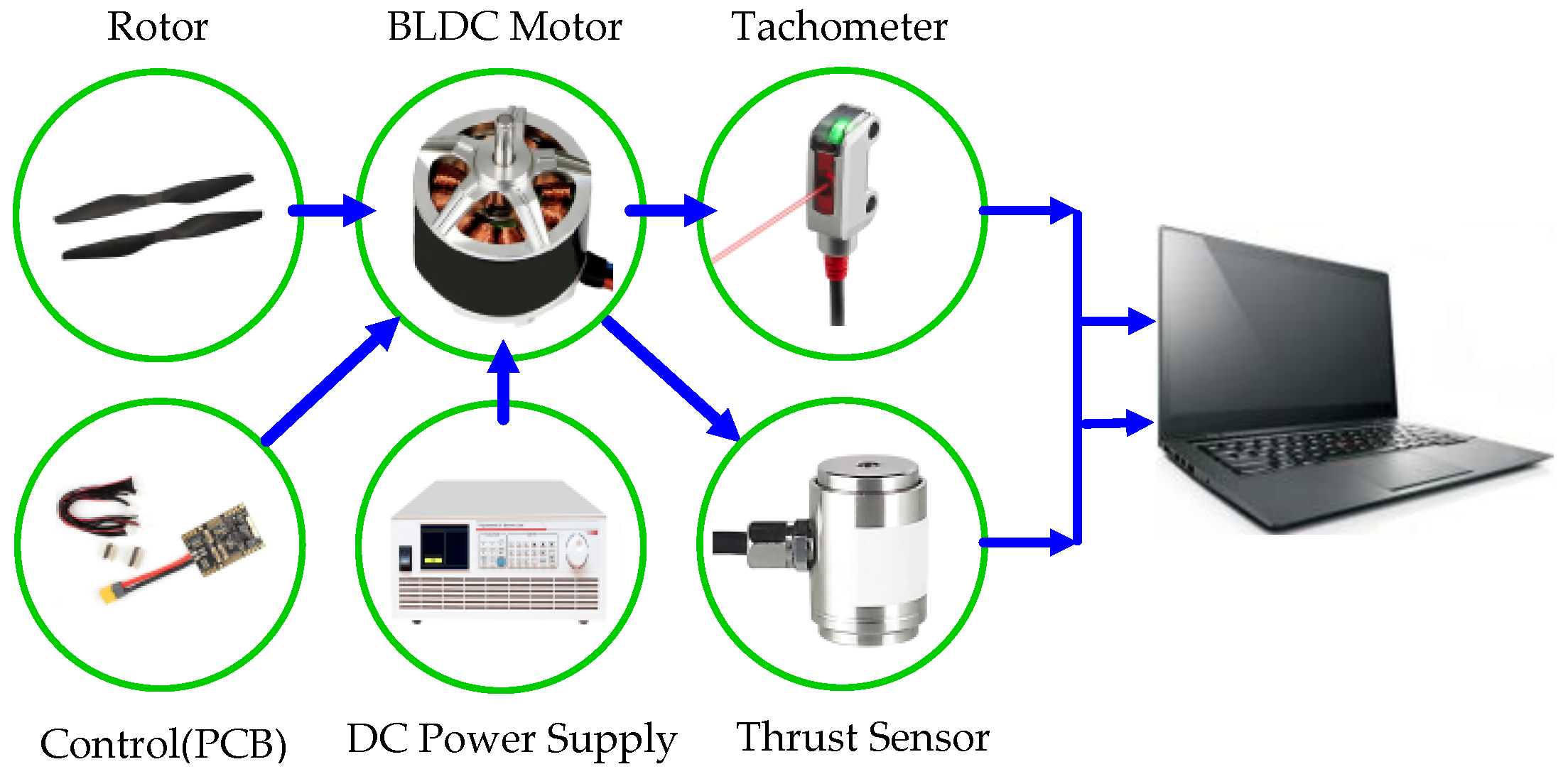 Rotor BLDC Motor Tachometer

Control(PCB) DC Power Supply Thrust Sensor