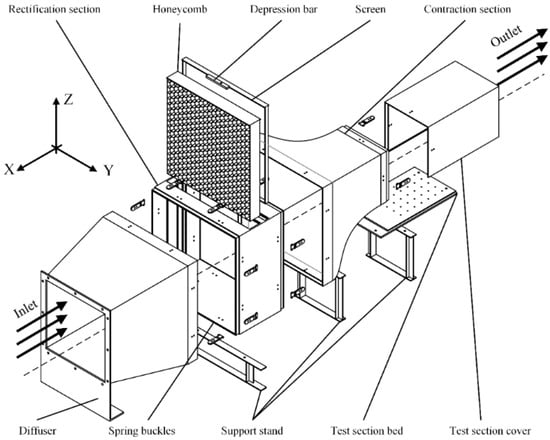 Rectification section
Honeycomb
Depression bar
Screen
Contraction section
Outlet
Z
X
Y
Inlet
Diffuser
Spring buckles
Support stand
Test section bed
Test section cover