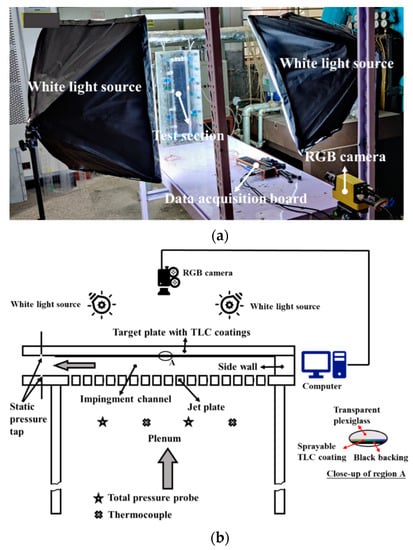 White light source

White light source

Test section

RGB camera

Data acquisition board

(a)

RGB camera

White light source

White light source

Target plate with TLC coatings

A

Side wall

Computer

Static pressure tap

Impingment channel

Jet plate

Plenum

Transparent plexiglass

Sprayable TLC coating

Black backing

Close-up of region A

Total pressure probe

Thermocouple

(b)