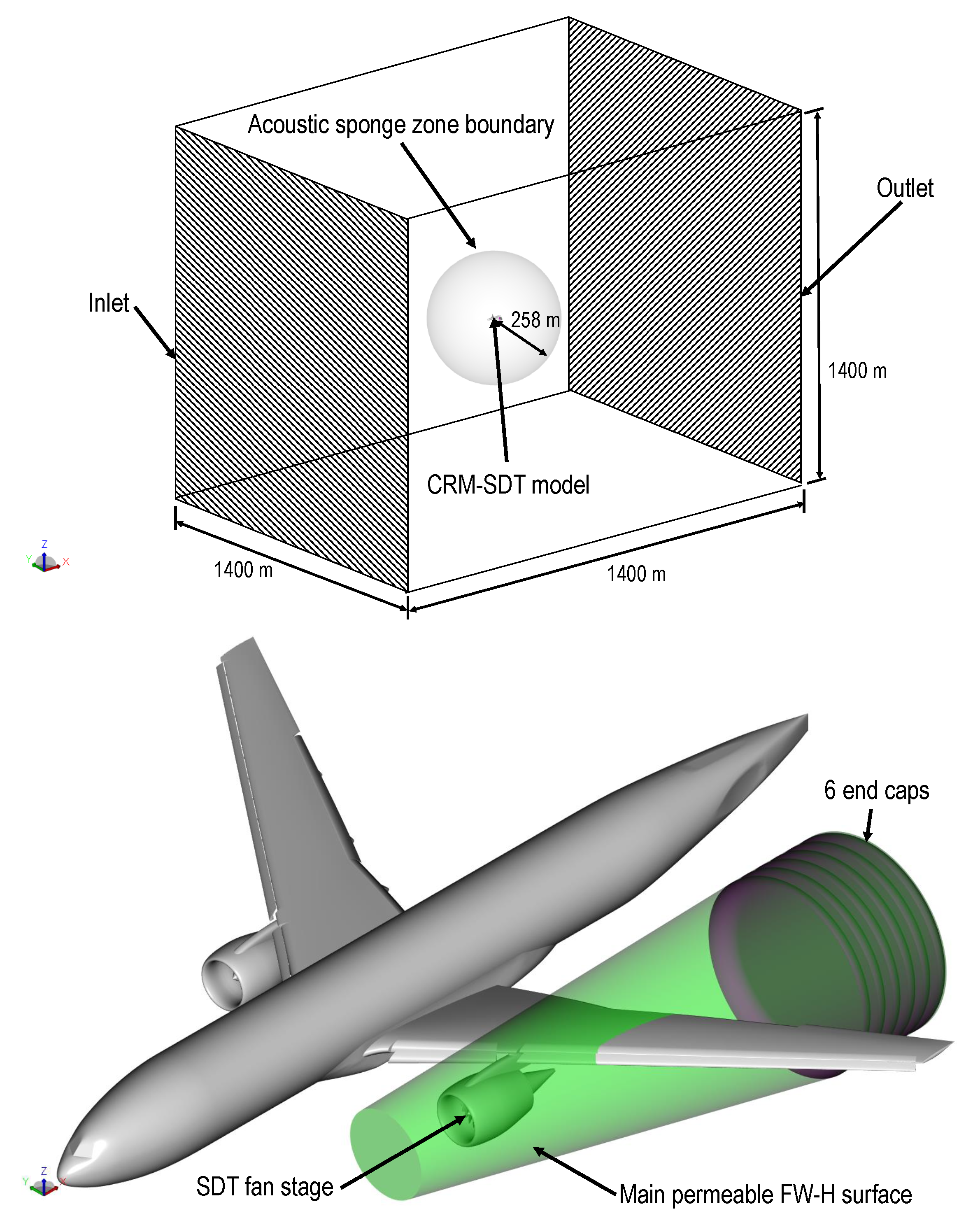 Acoustic sponge zone boundary

Outlet

Inlet

258 m

1400 m

CRM-SDT model

Z
Y
X

1400 m

1400 m

6 end caps

Z
Y
X

SDT fan stage

Main permeable FW-H surface