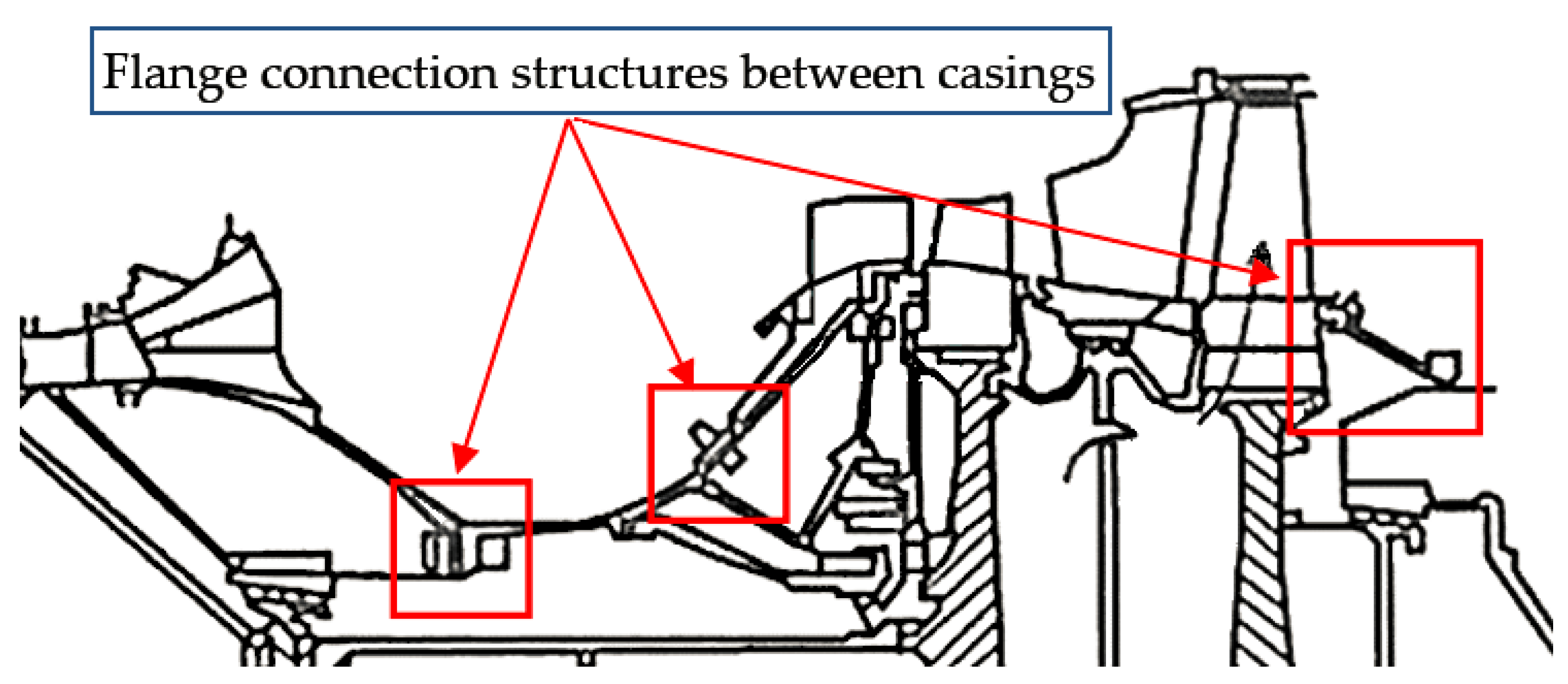 Flange connection structures between casings