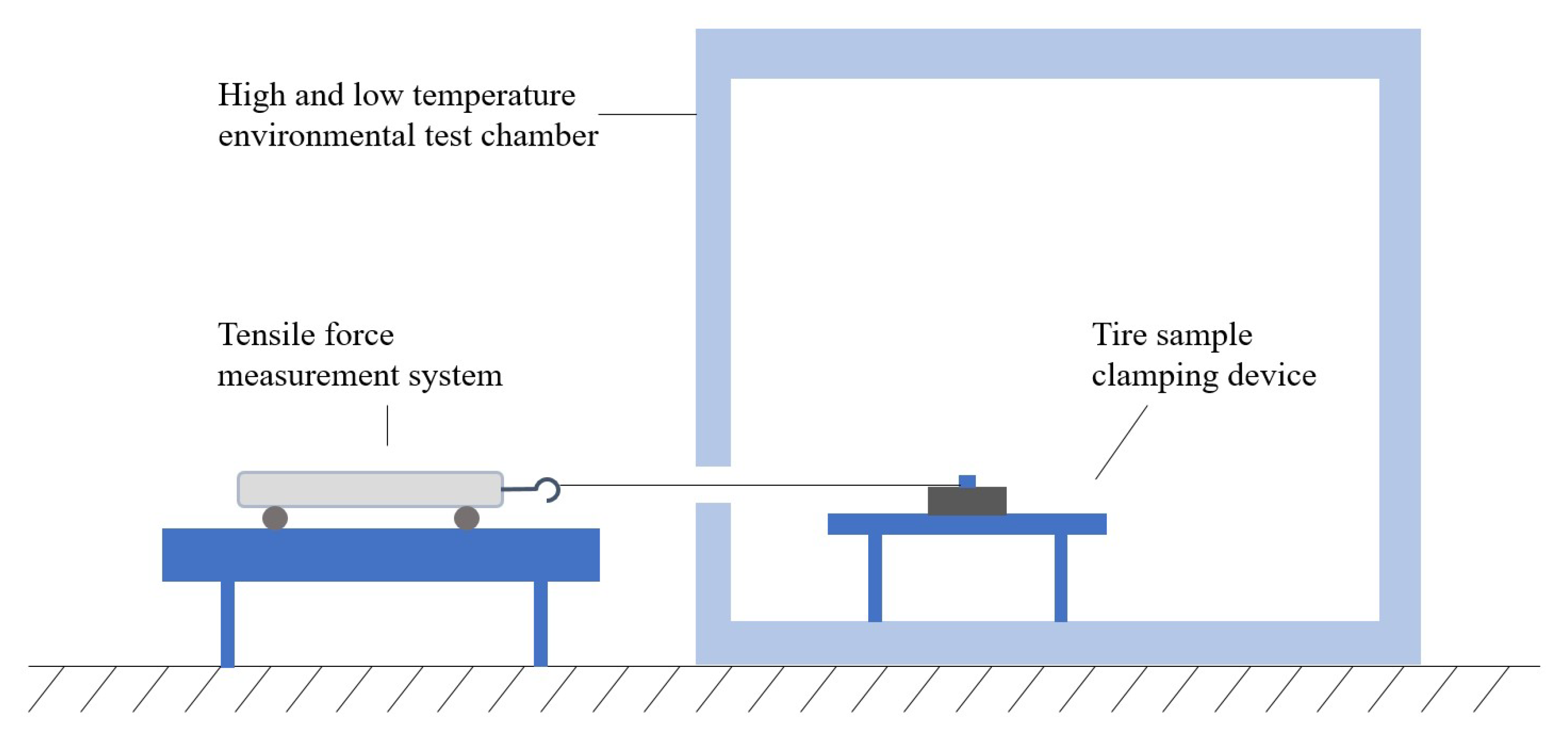 High and low temperature environmental test chamber

Tensile force measurement system

Tire sample clamping device