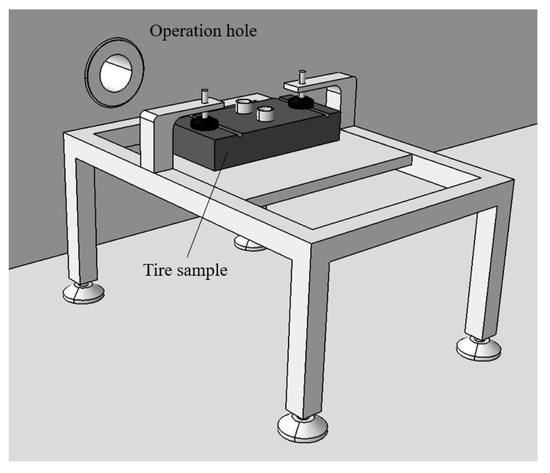 Operation hole

Tire sample