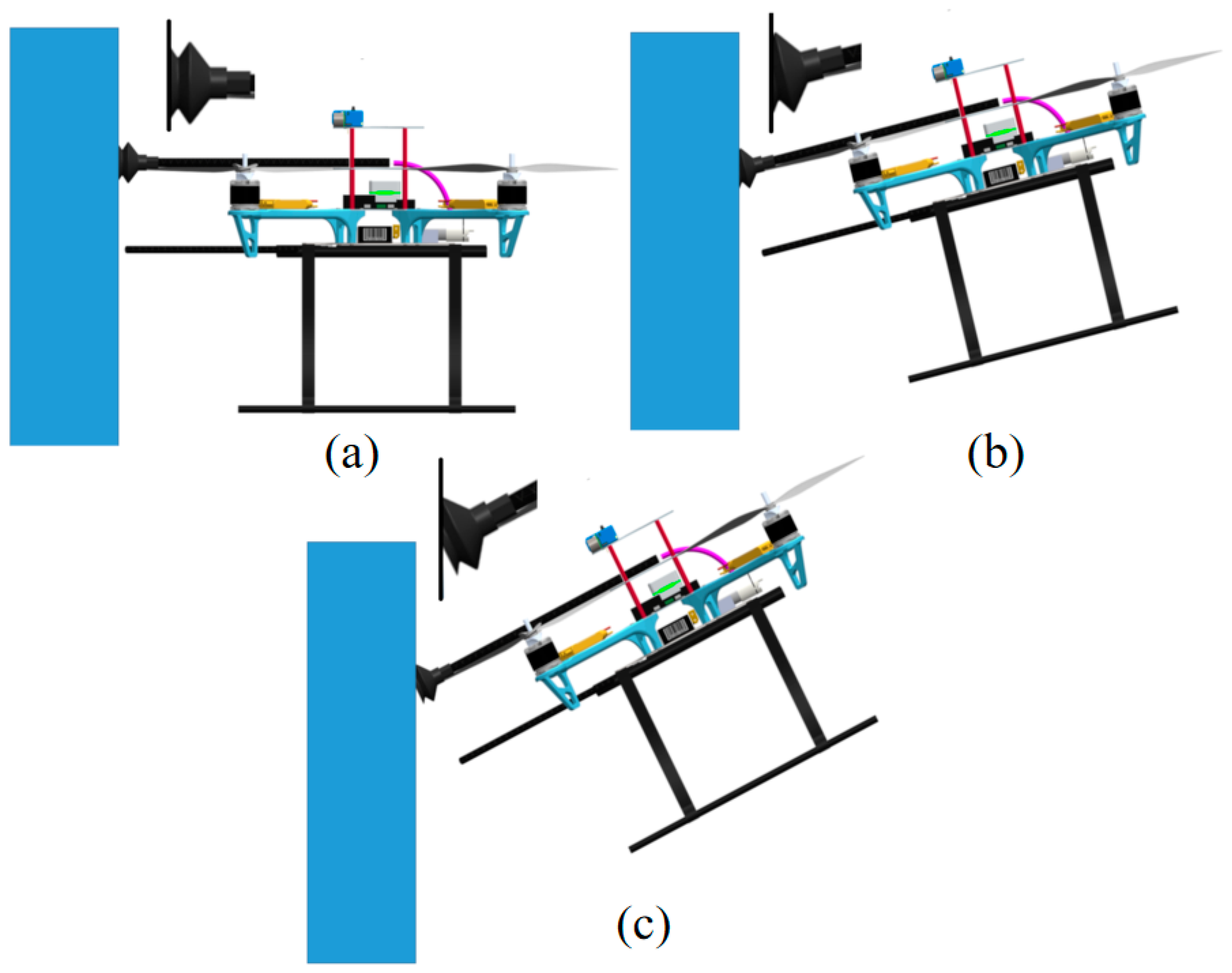 (a)

(b)

(c)