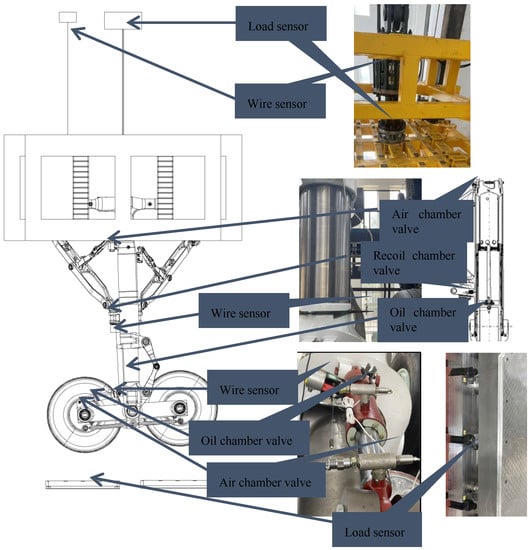 Load sensor

Wire sensor

Air chamber valve

Recoil chamber valve

Wire sensor

Oil chamber valve

Wire sensor

Oil chamber valve

Air chamber valve

Load sensor