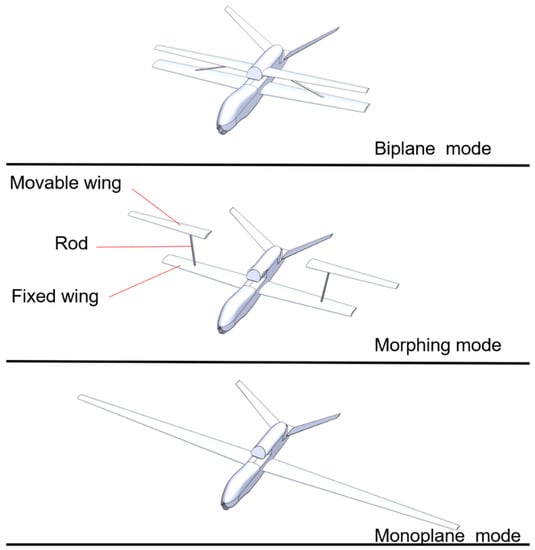 Biplane mode

Movable wing

Rod

Fixed wing

Morphing mode

Monoplane mode