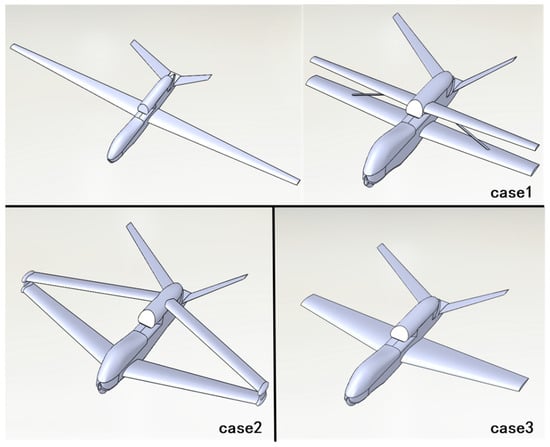 case1

case2

case3