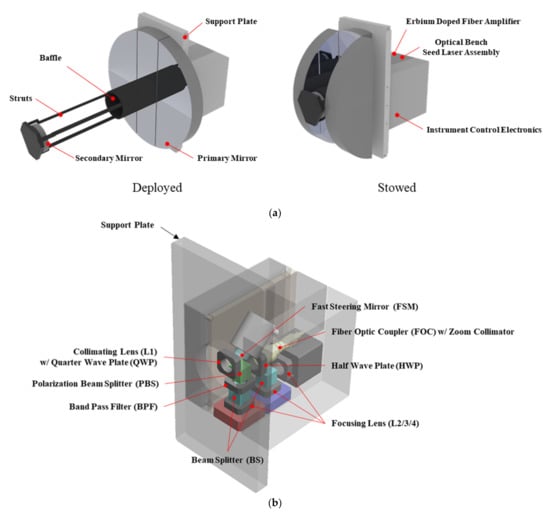 Support Plate

Baffle

Struts

Secondary Mirror

Primary Mirror

Deployed

Erbium Doped Fiber Amplifier

Optical Bench

Seed Laser Assembly

Instrument Control Electronics

Stowed

(a)

Support Plate

Fast Steering Mirror (FSM)

Fiber Optic Coupler (FOC) w/ Zoom Collimator

Collimating Lens (L1) w/ Quarter Wave Plate (QWP)

Half Wave Plate (HWP)

Polarization Beam Splitter (PBS)

Band Pass Filter (BPF)

Focusing Lens (L2/3/4)

Beam Splitter (BS)

(b)