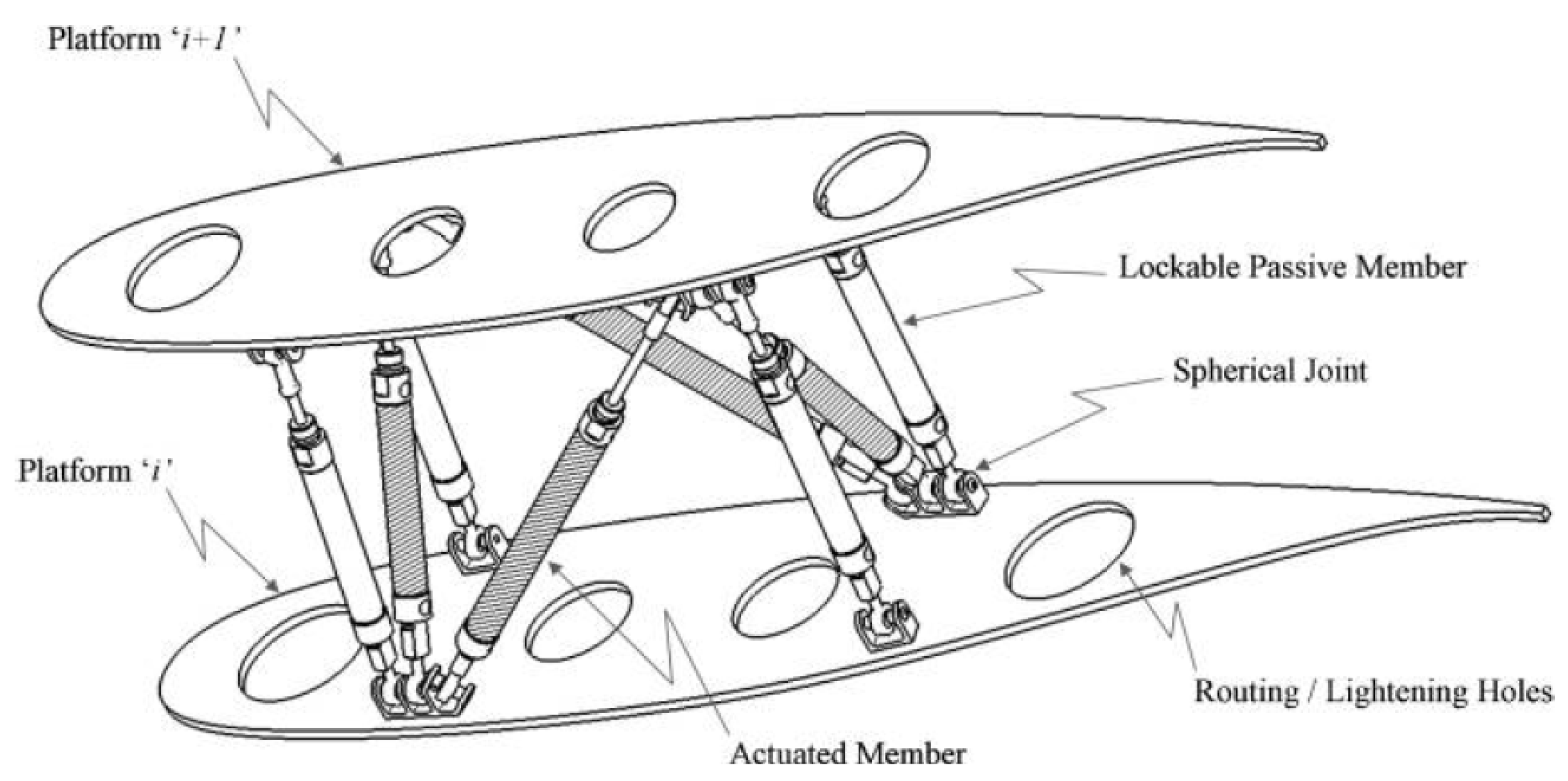 Platform '$i+1$'

Lockable Passive Member

Spherical Joint

Platform '$i$'

Routing / Lightening Holes

Actuated Member