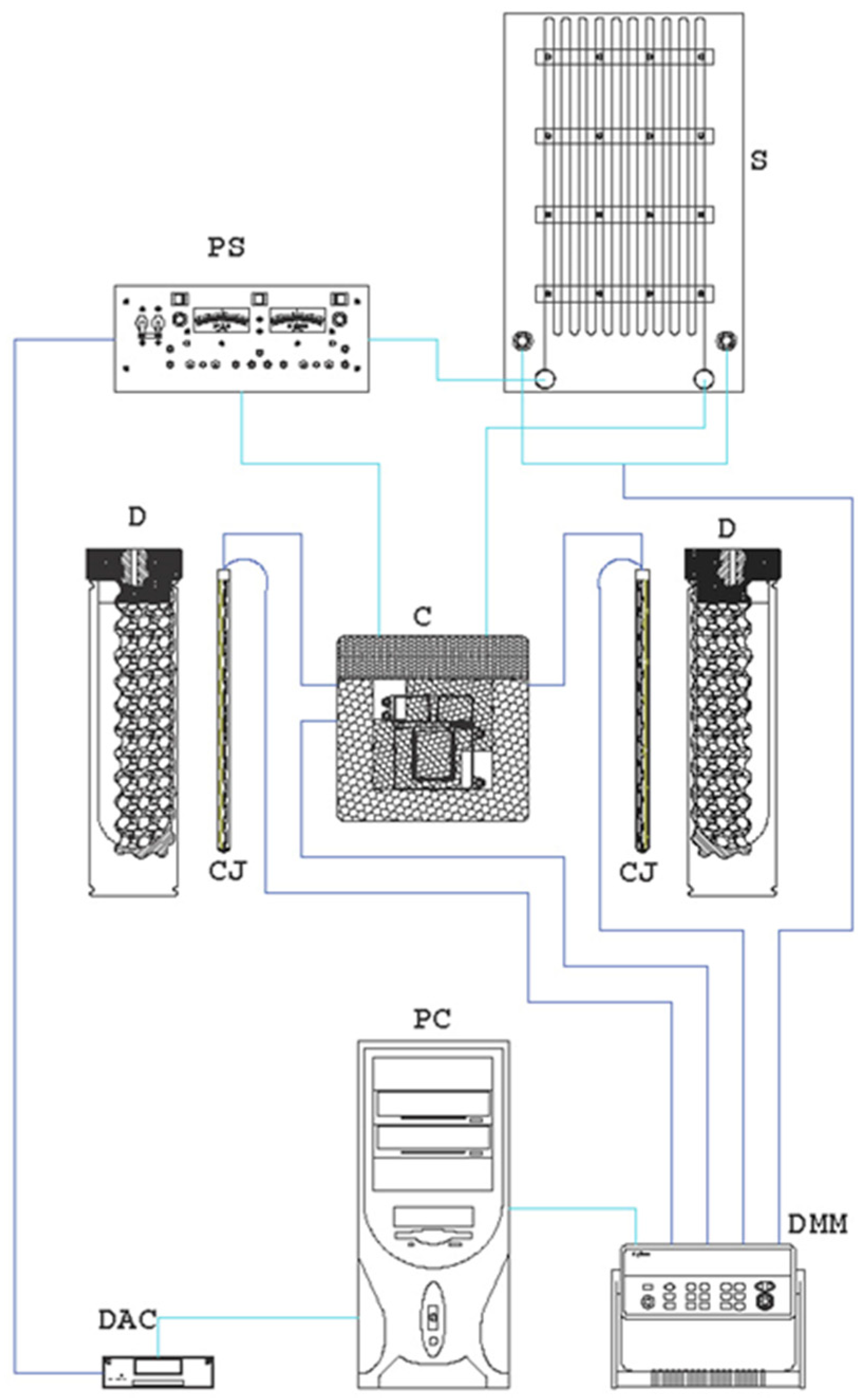 S

PS

D

D

C

CJ

CJ

PC

DMM

DAC