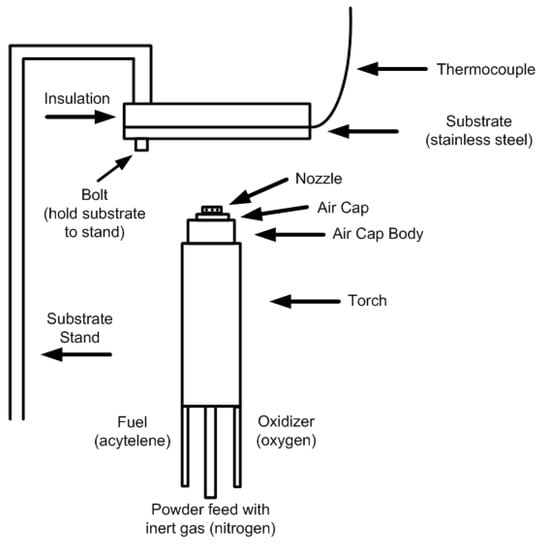 Thermocouple

Insulation

Substrate
(stainless steel)

Bolt
(hold substrate
to stand)

Nozzle

Air Cap

Air Cap Body

Torch

Substrate
Stand

Fuel
(acytelene)

Oxidizer
(oxygen)

Powder feed with
inert gas (nitrogen)