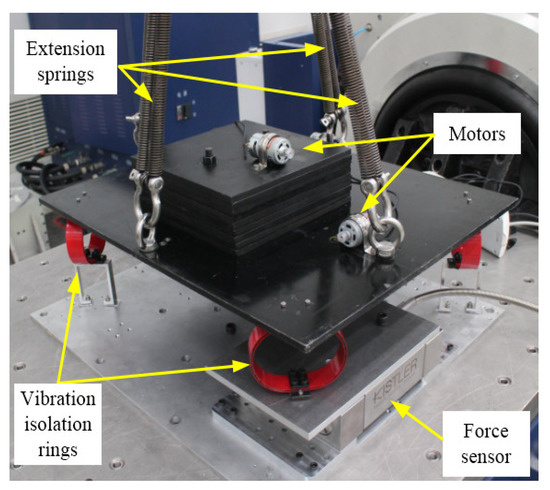 Extension springs

Motors

Vibration isolation rings

KISTLER

Force sensor