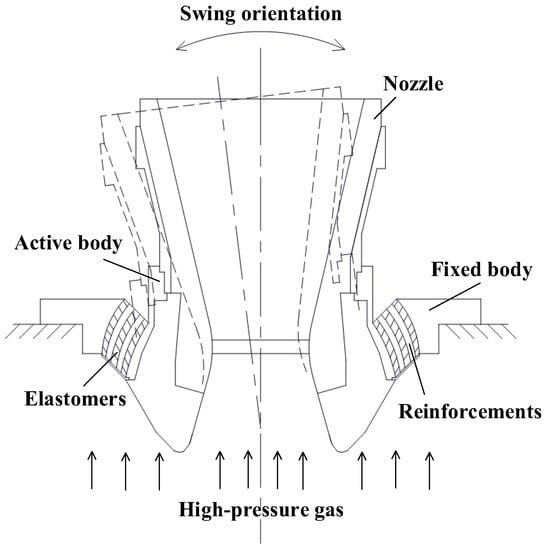 Swing orientation

Nozzle

Active body

Fixed body

Elastomers

Reinforcements

High-pressure gas